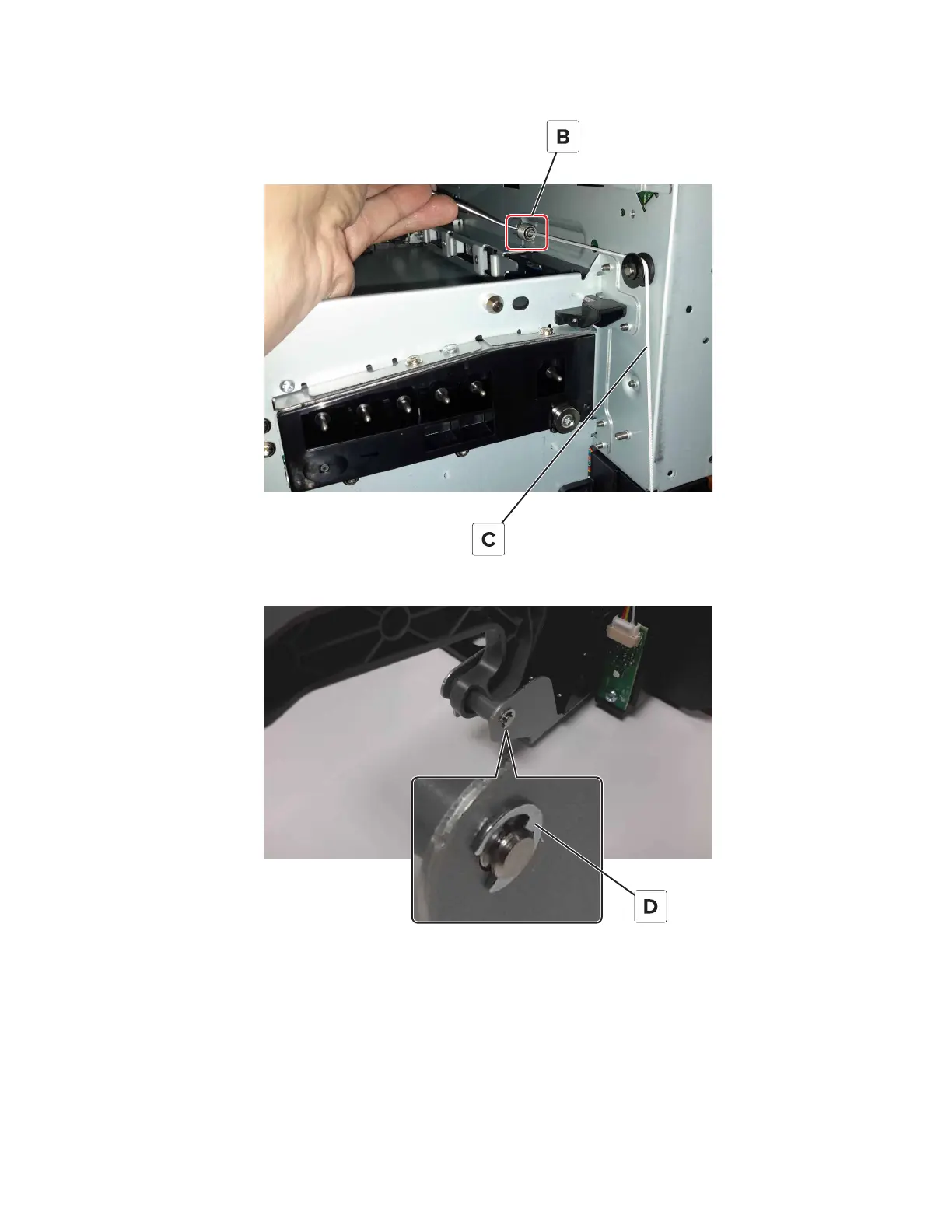 B

C

D