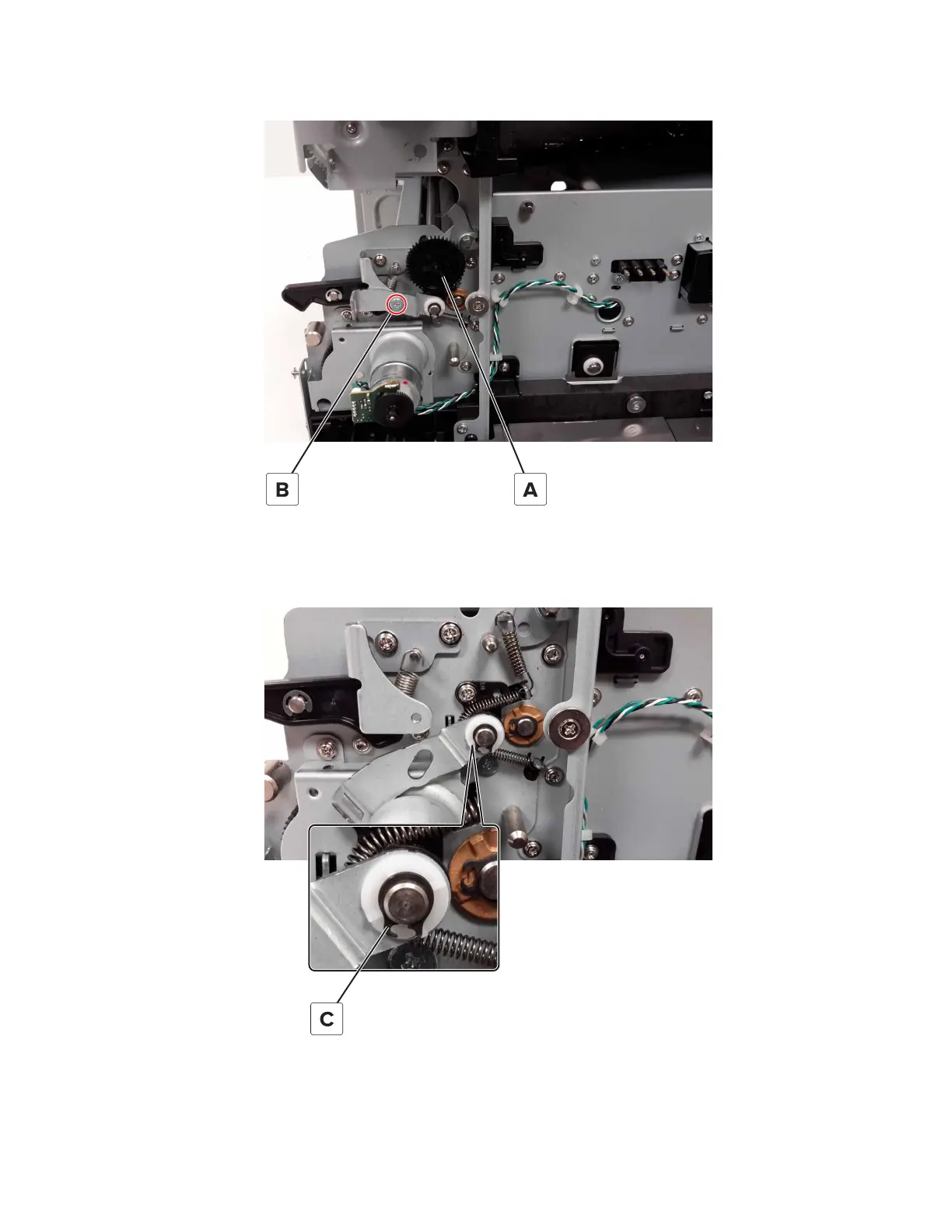 B

A

C