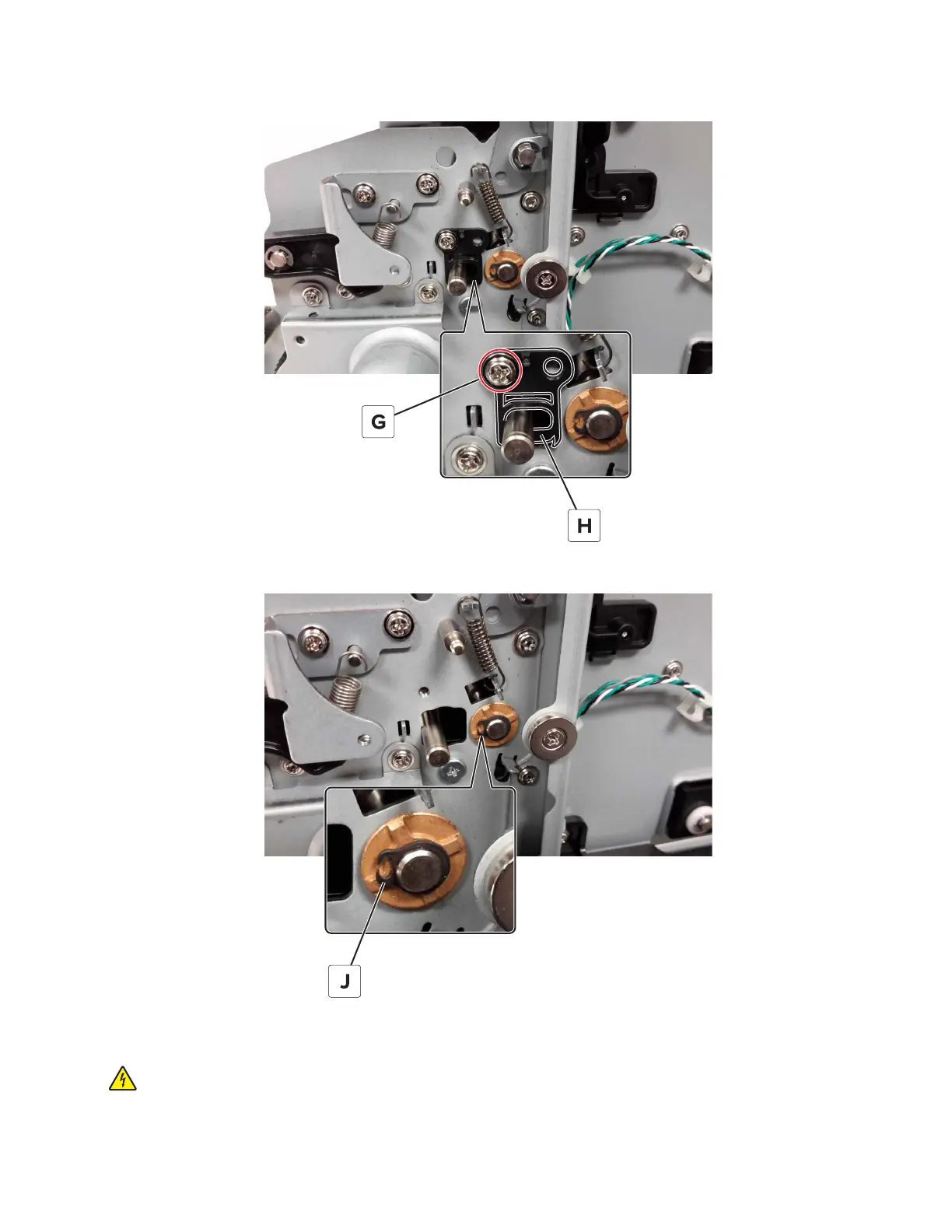 G

H

J