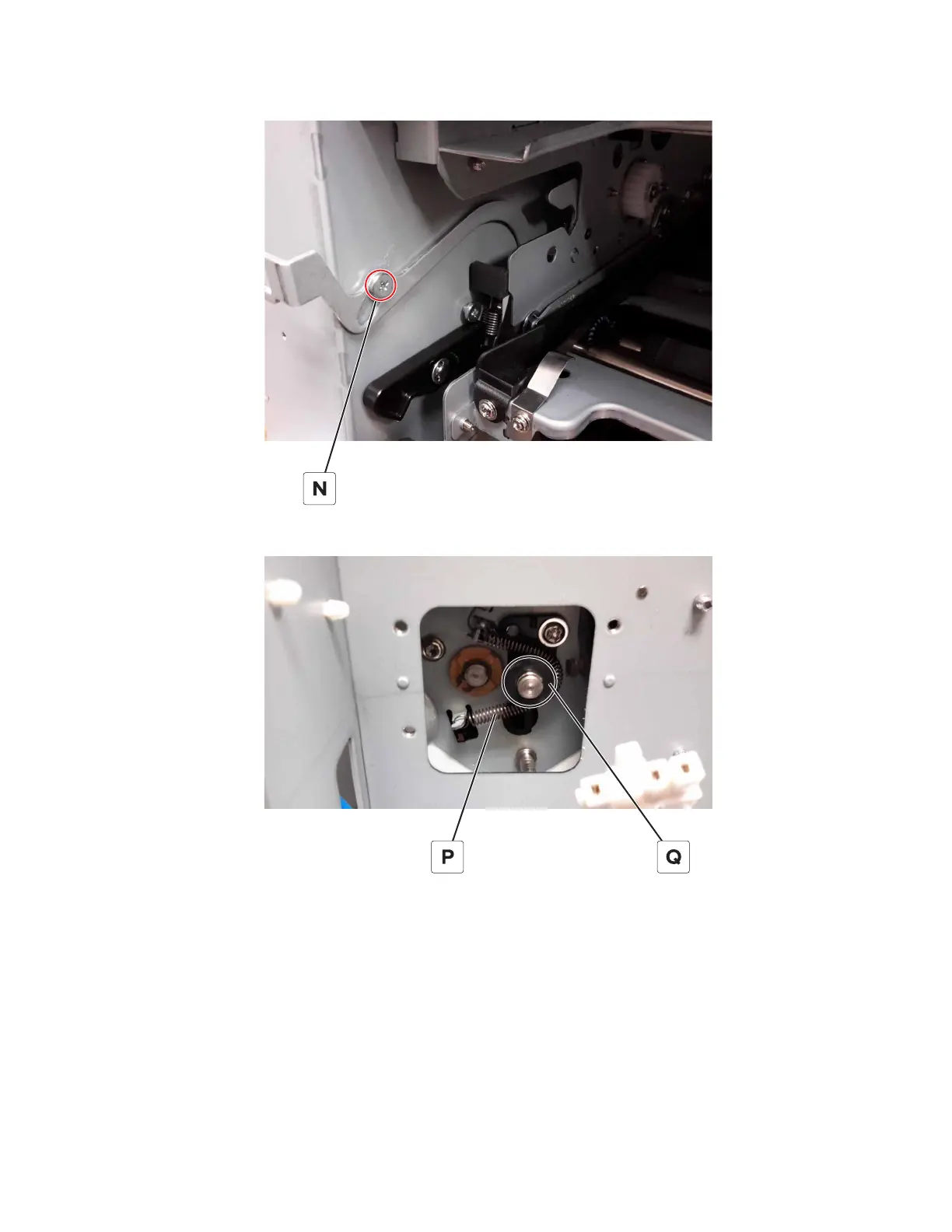 N

P

Q