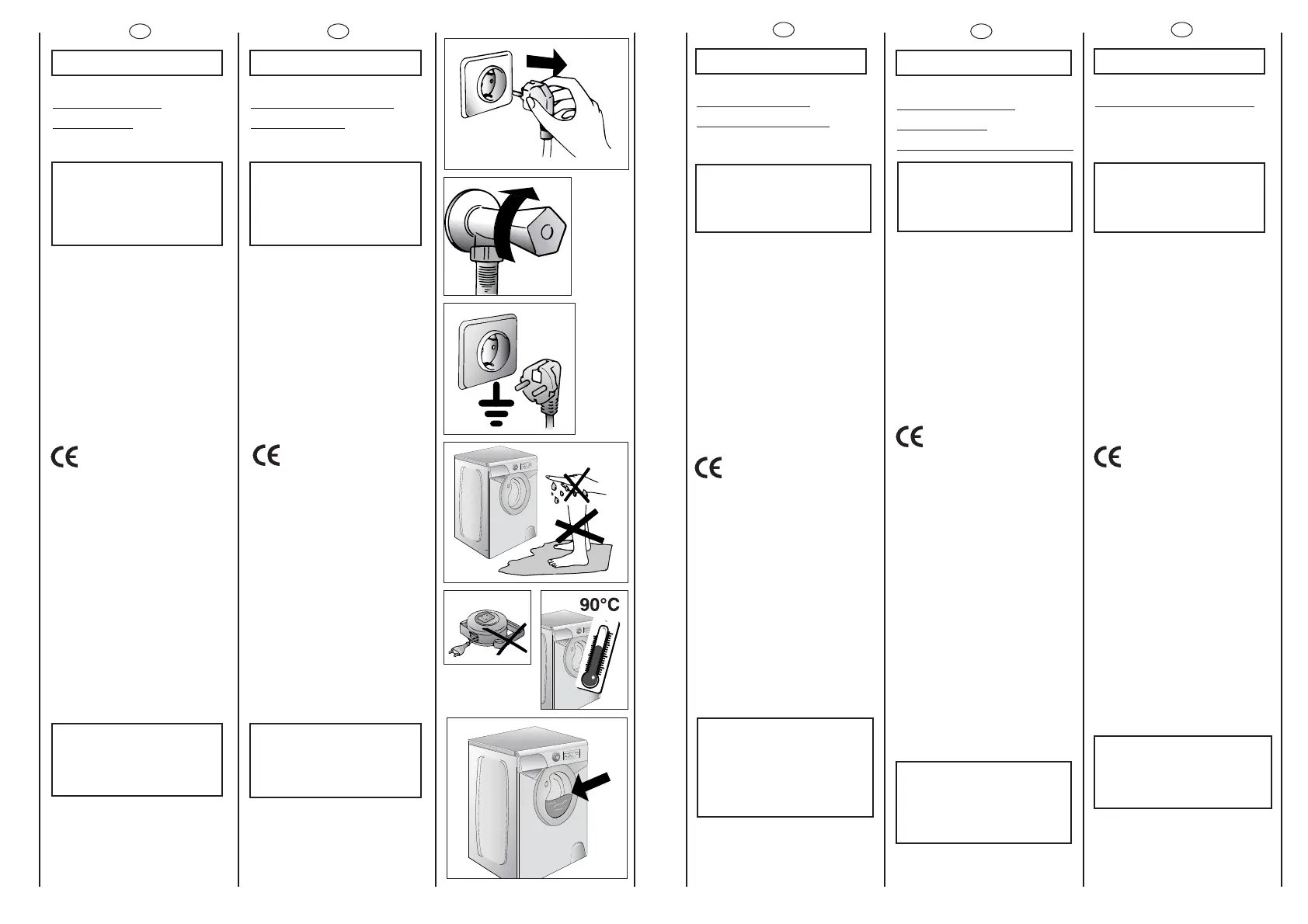 CE

CE

90°C

CE

CE

CE