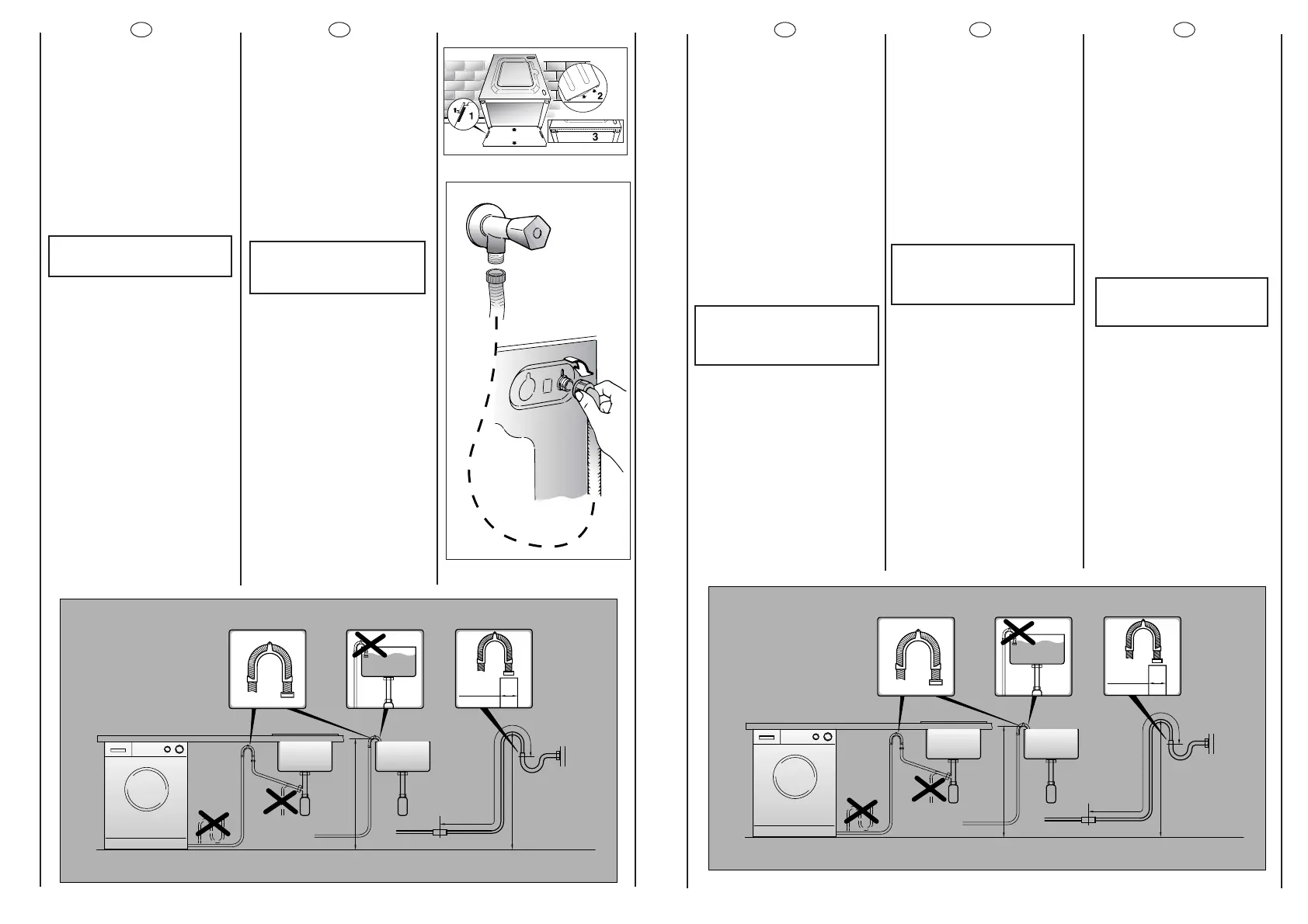 1
2
3