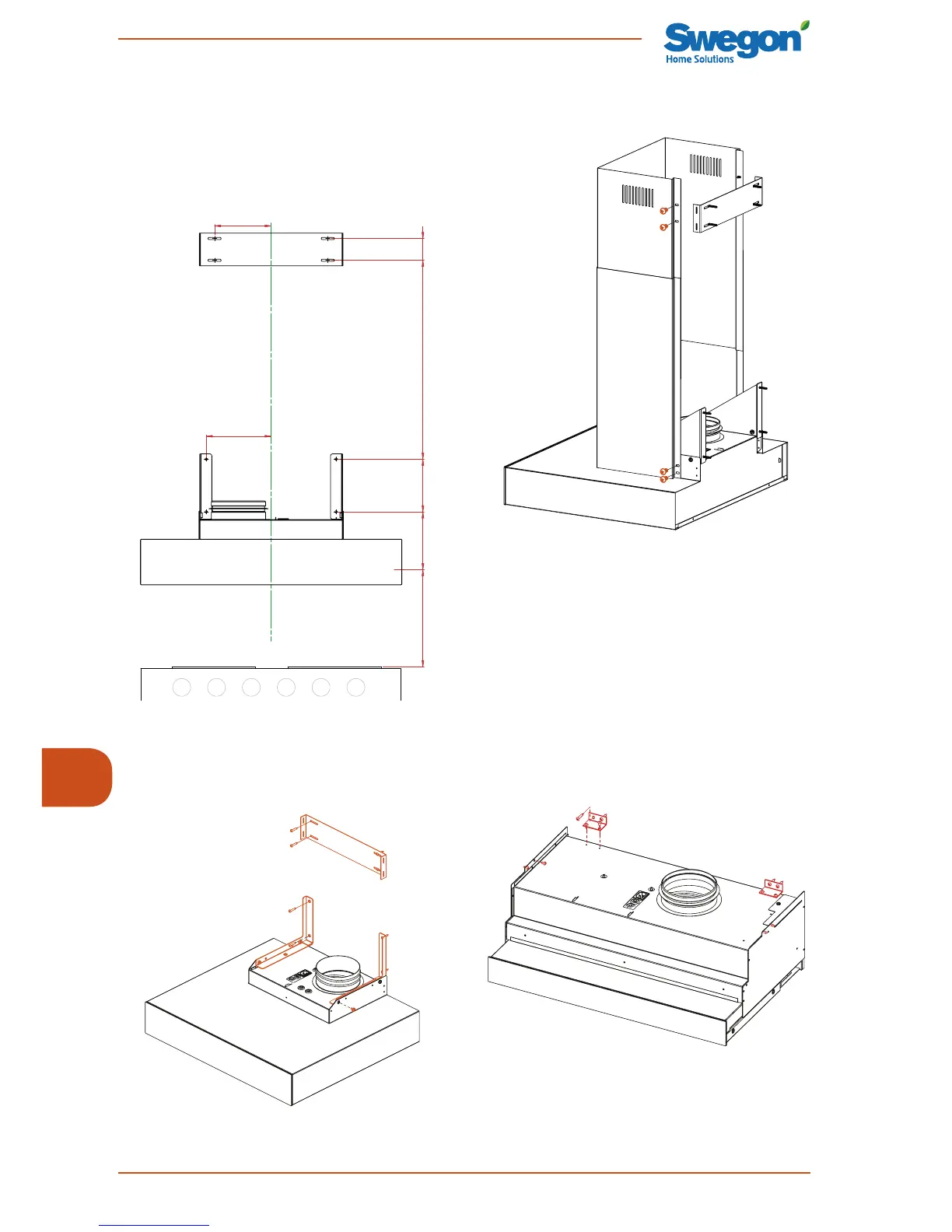 Swegon
Home Solutions