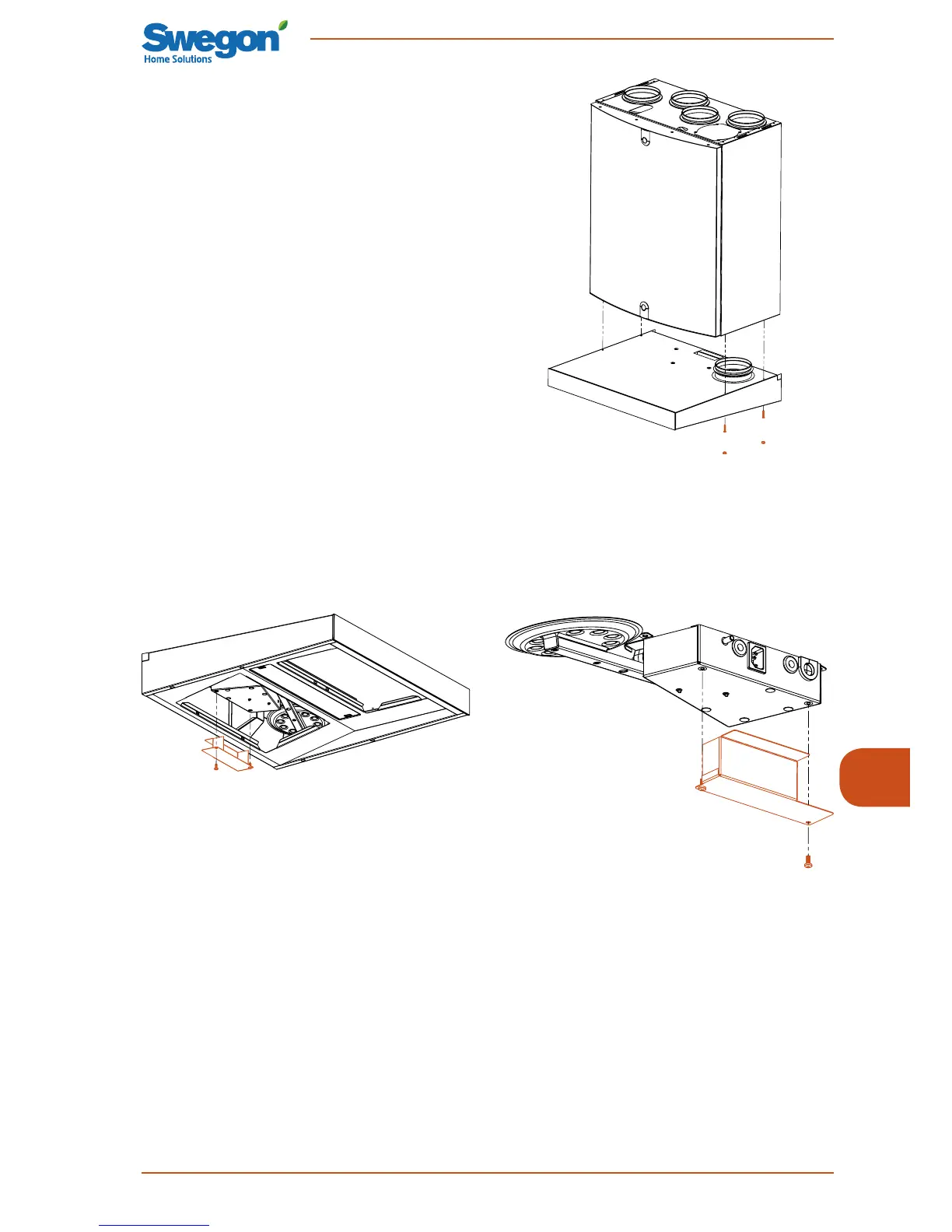 Swegon
Home Solutions