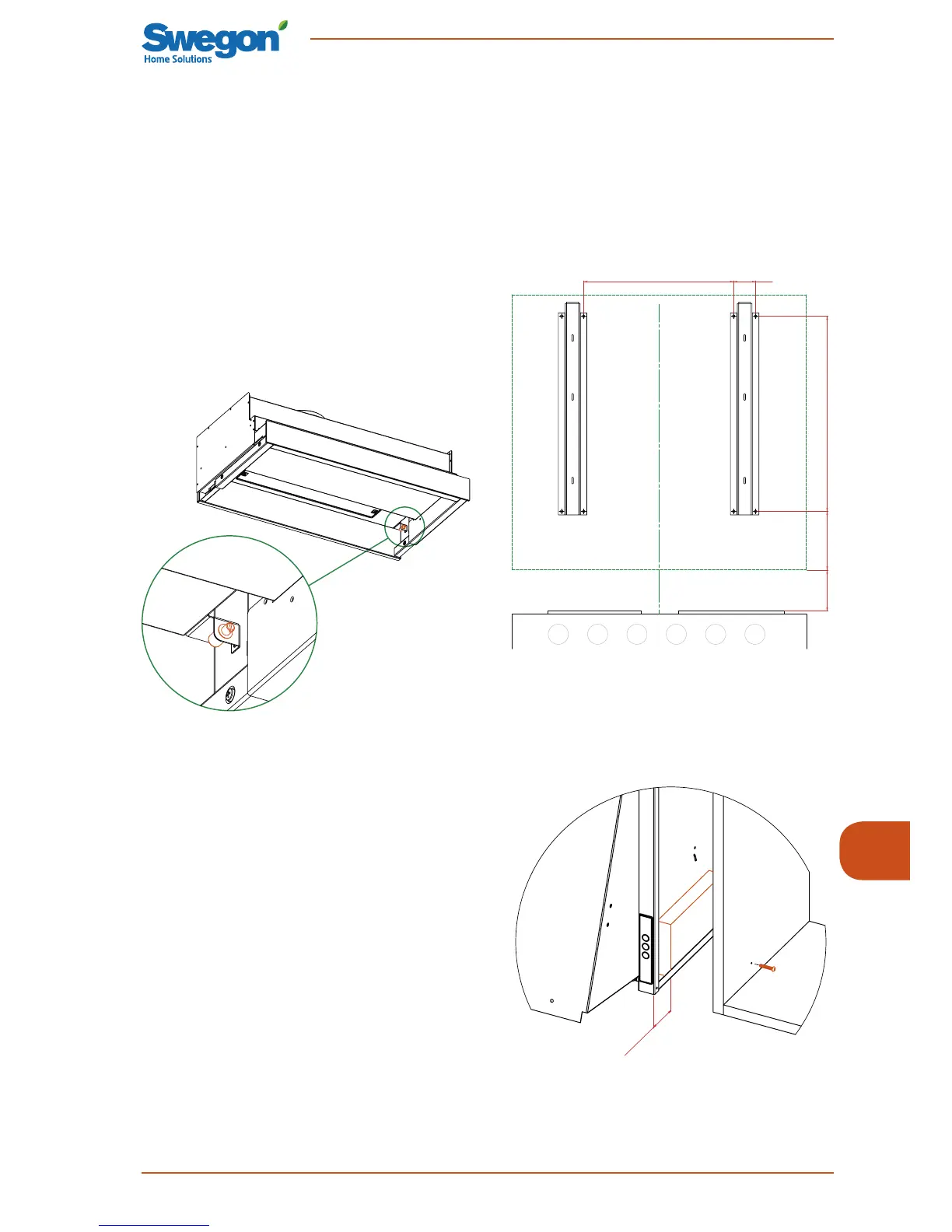 Swegon
Home Solutions