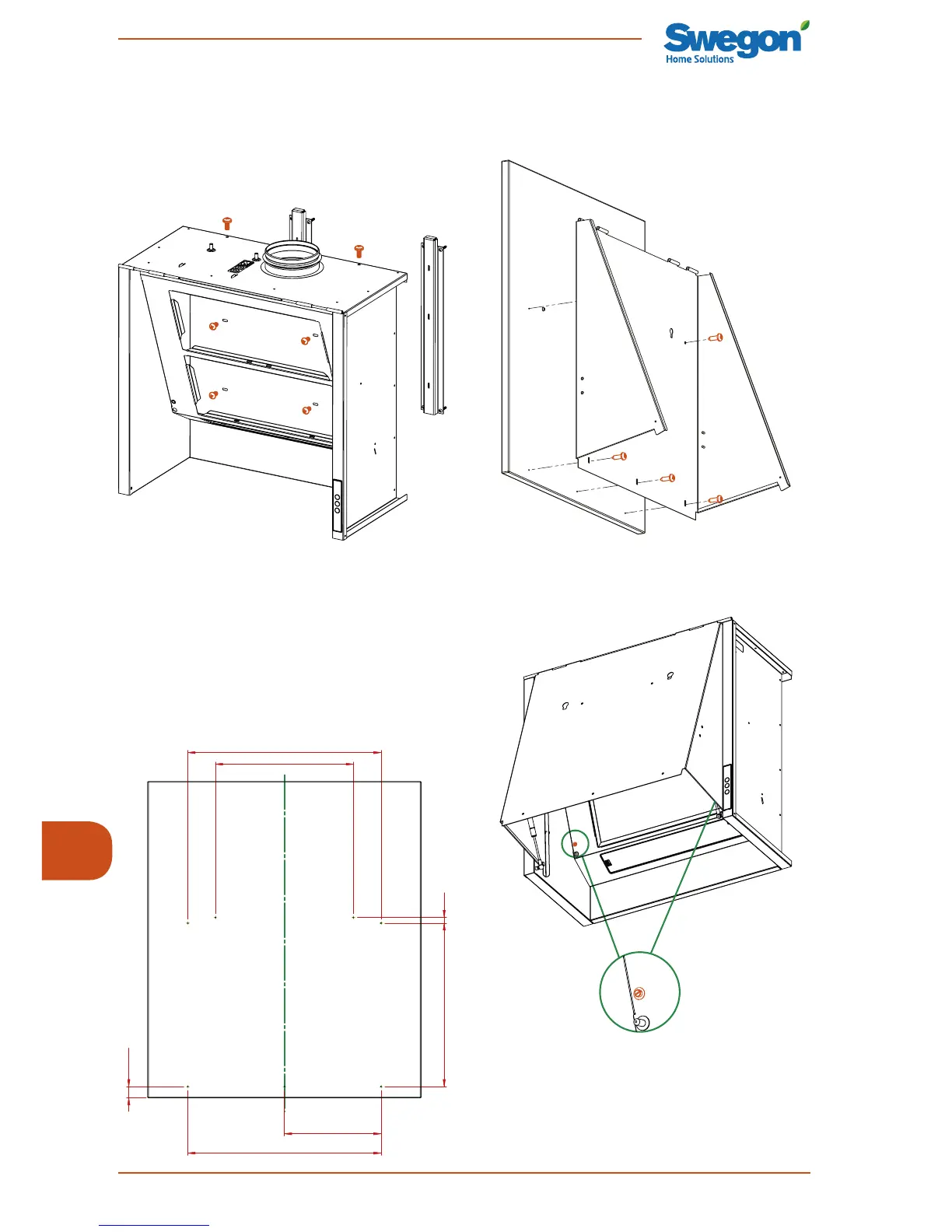 Swegon
Home Solutions