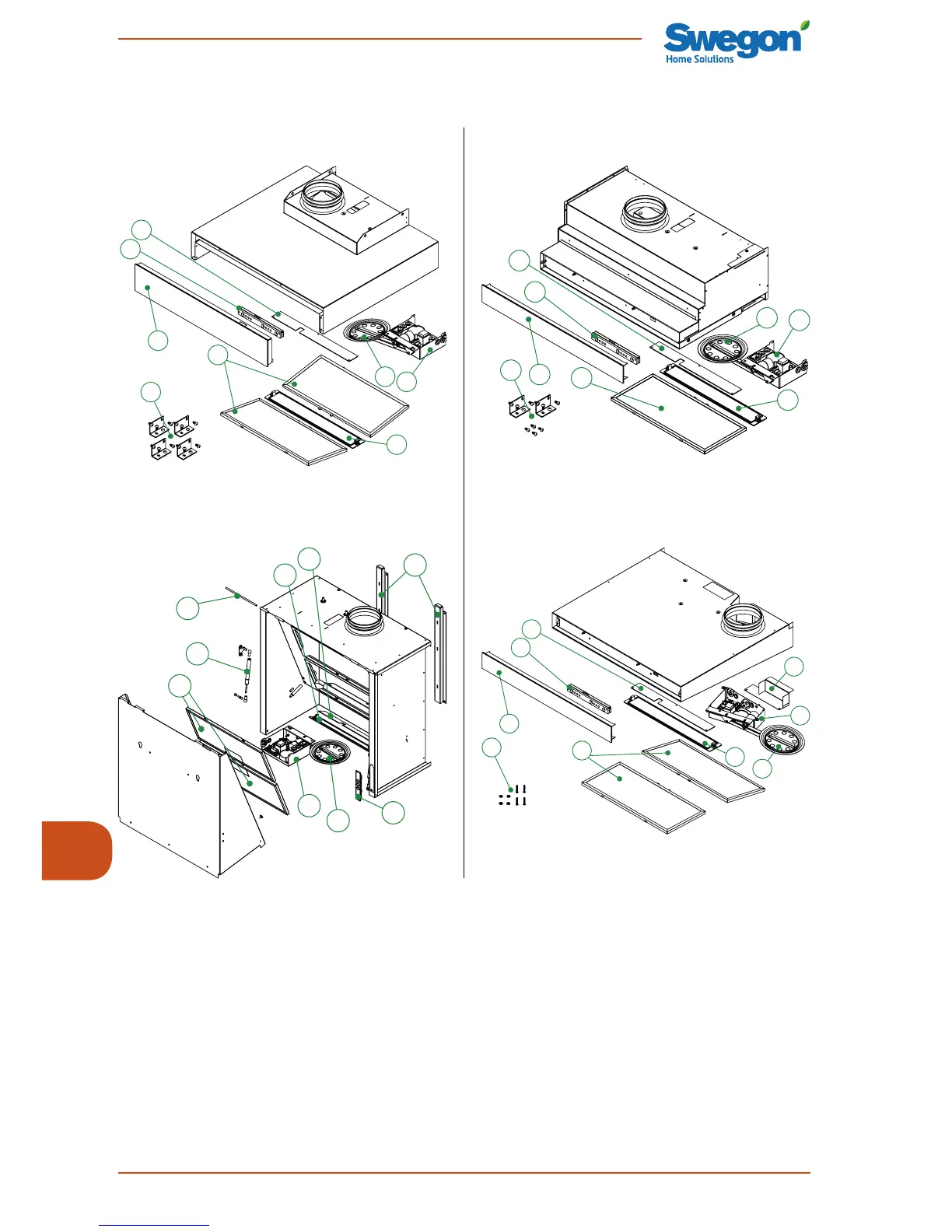 Swegon
Home Solutions