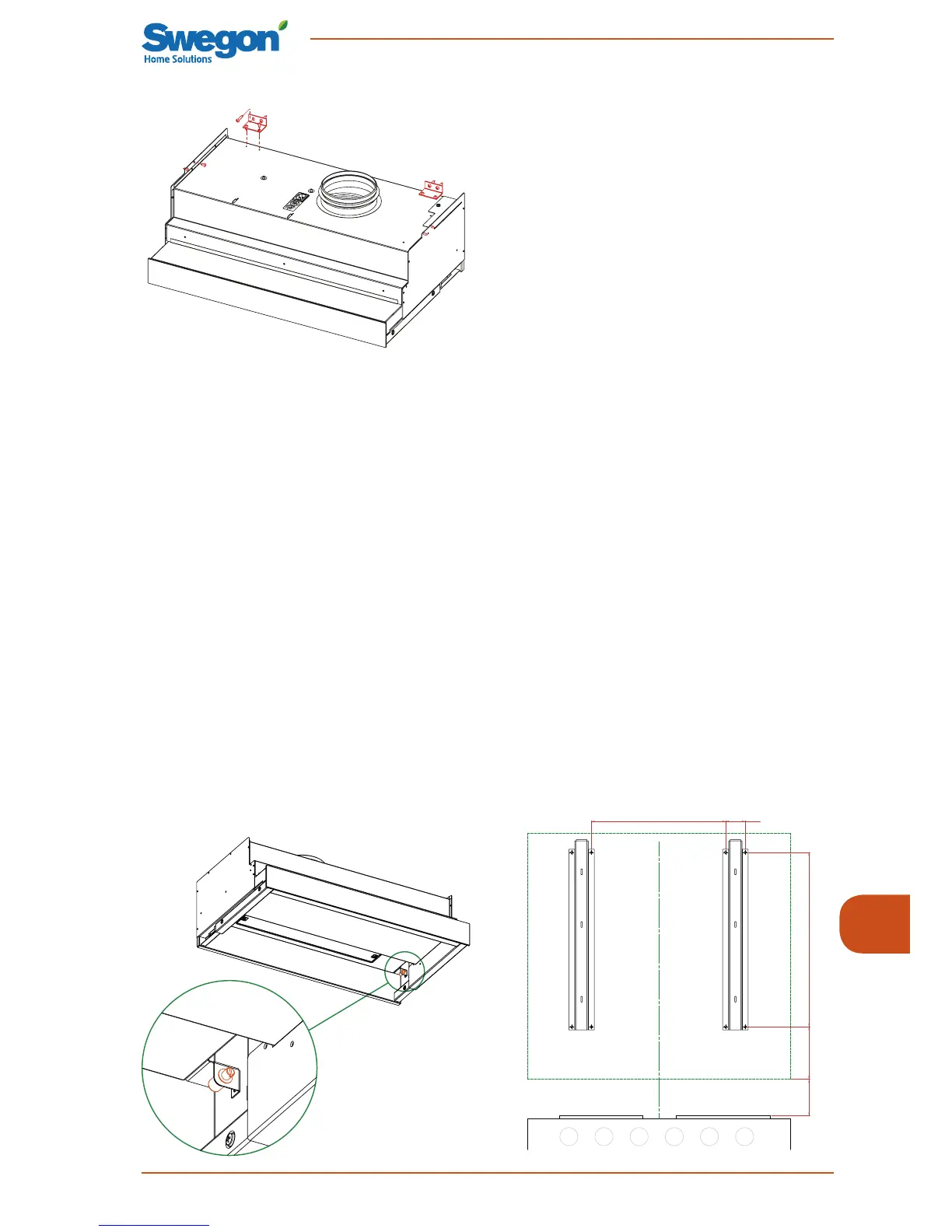 Swegon
Home Solutions