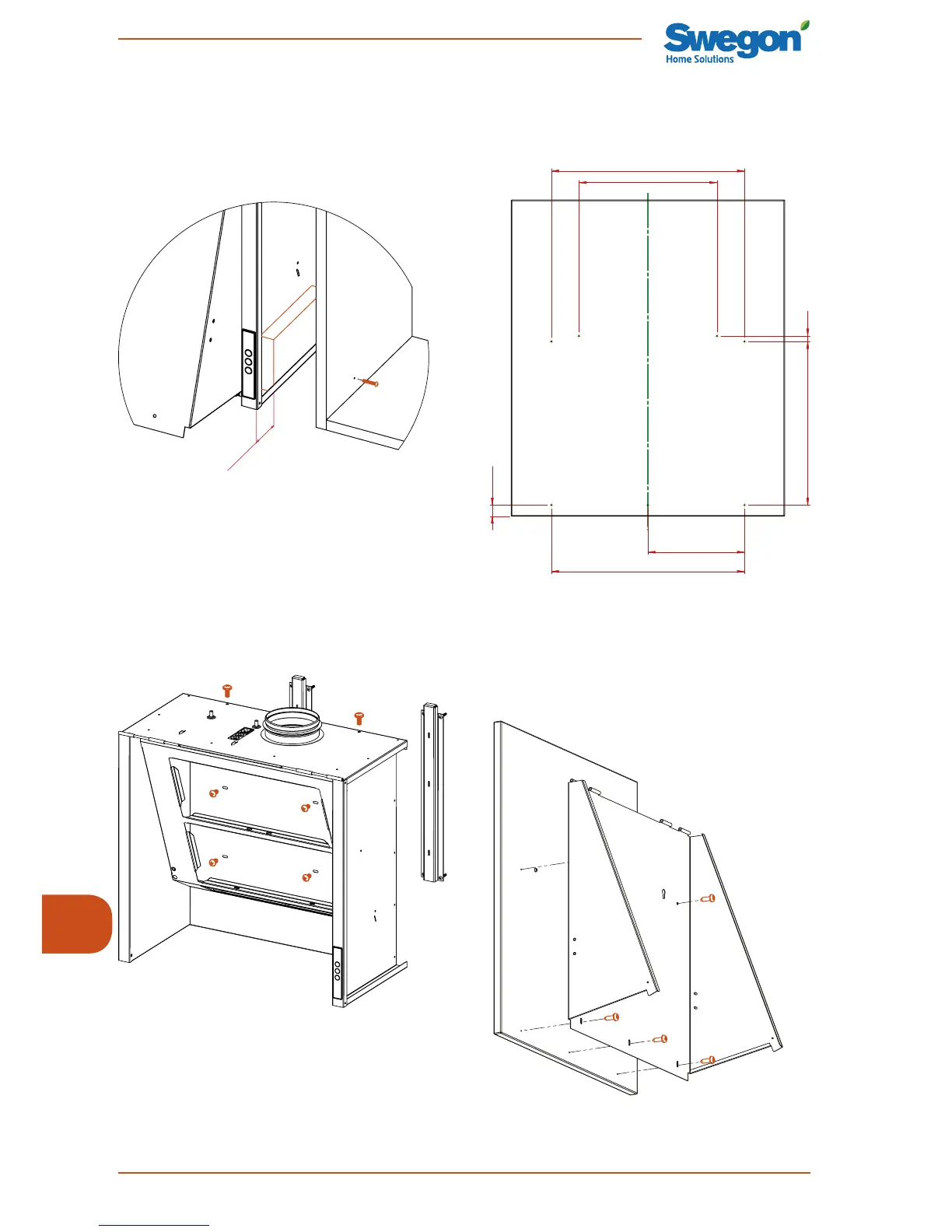 Swegon
Home Solutions