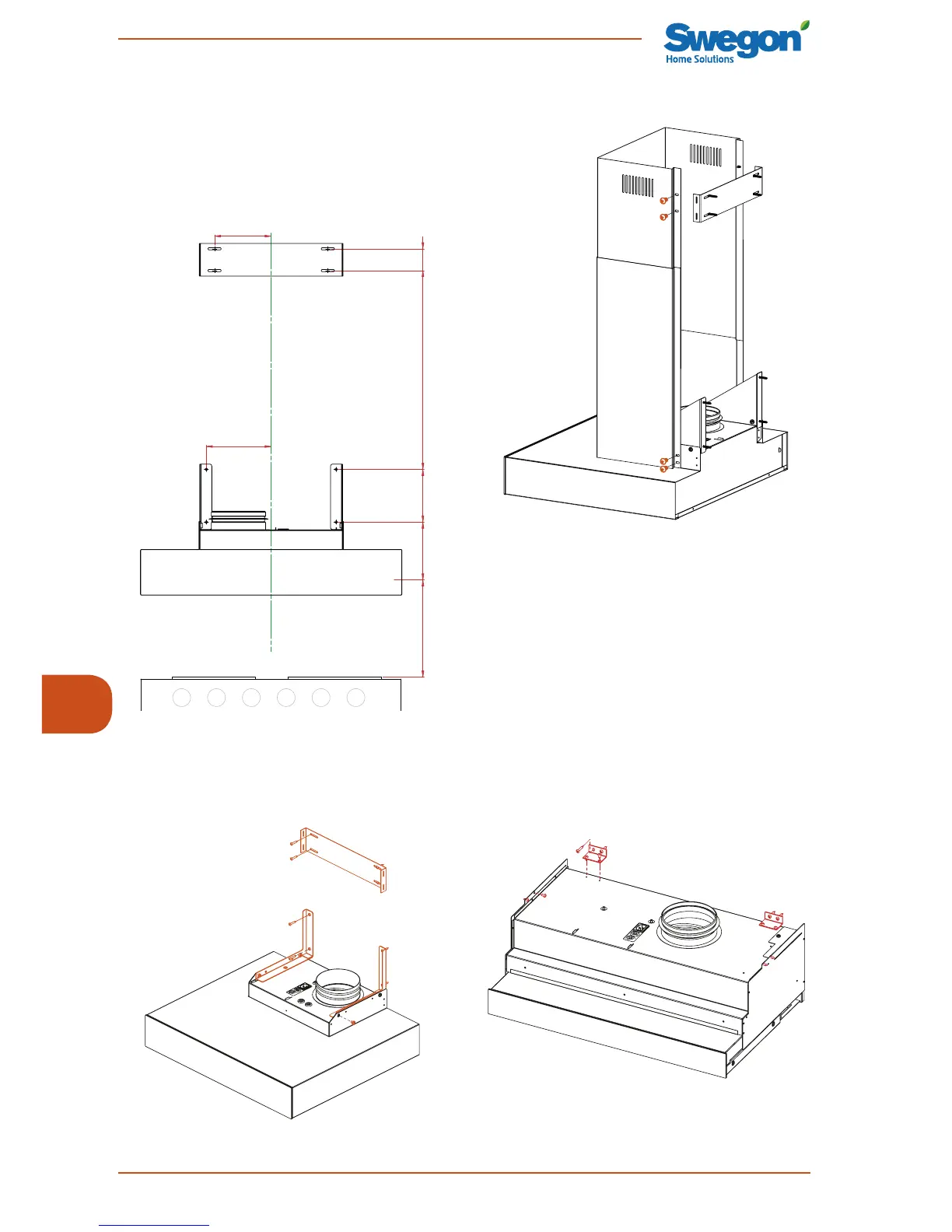 Swegon
Home Solutions