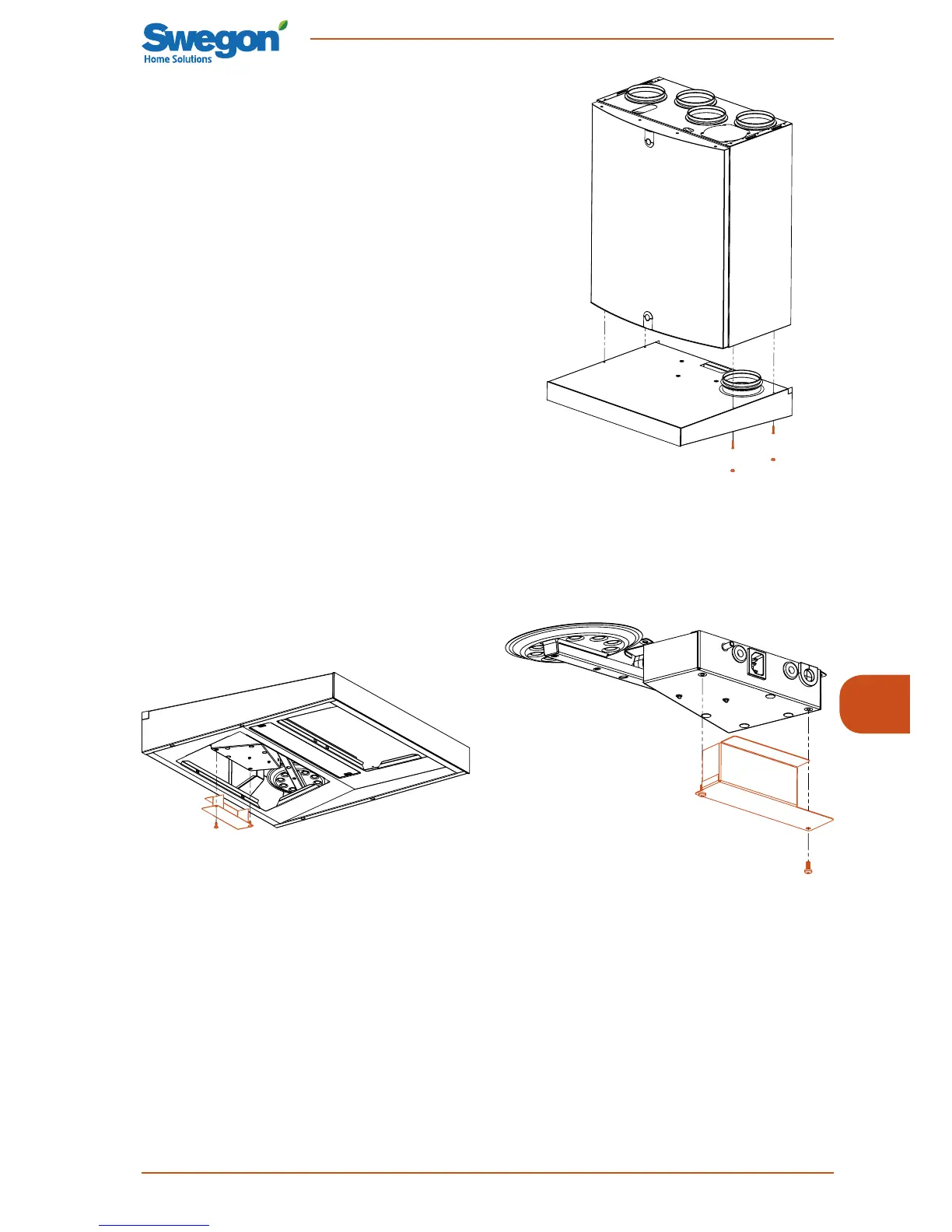 Swegon
Home Solutions