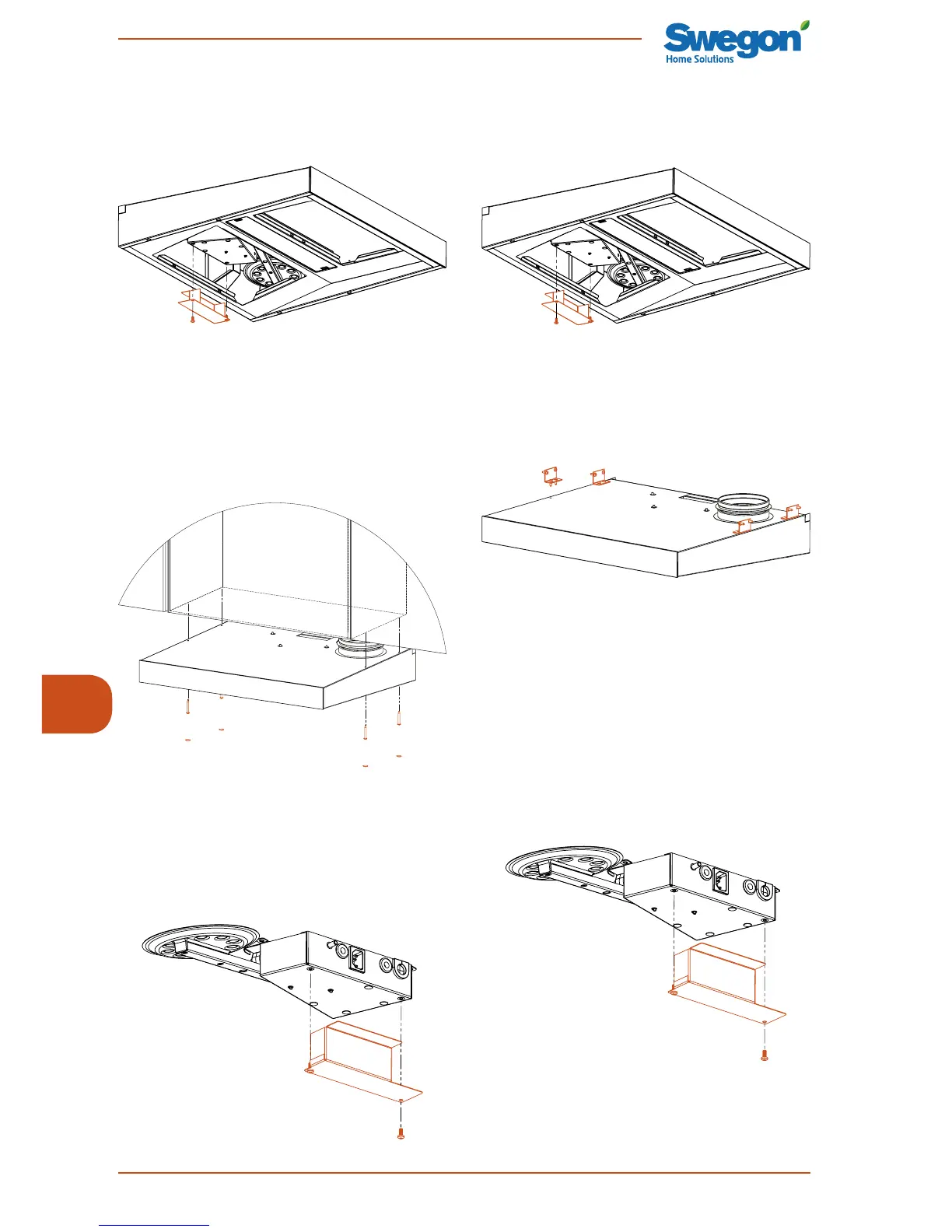 Swegon
Home Solutions