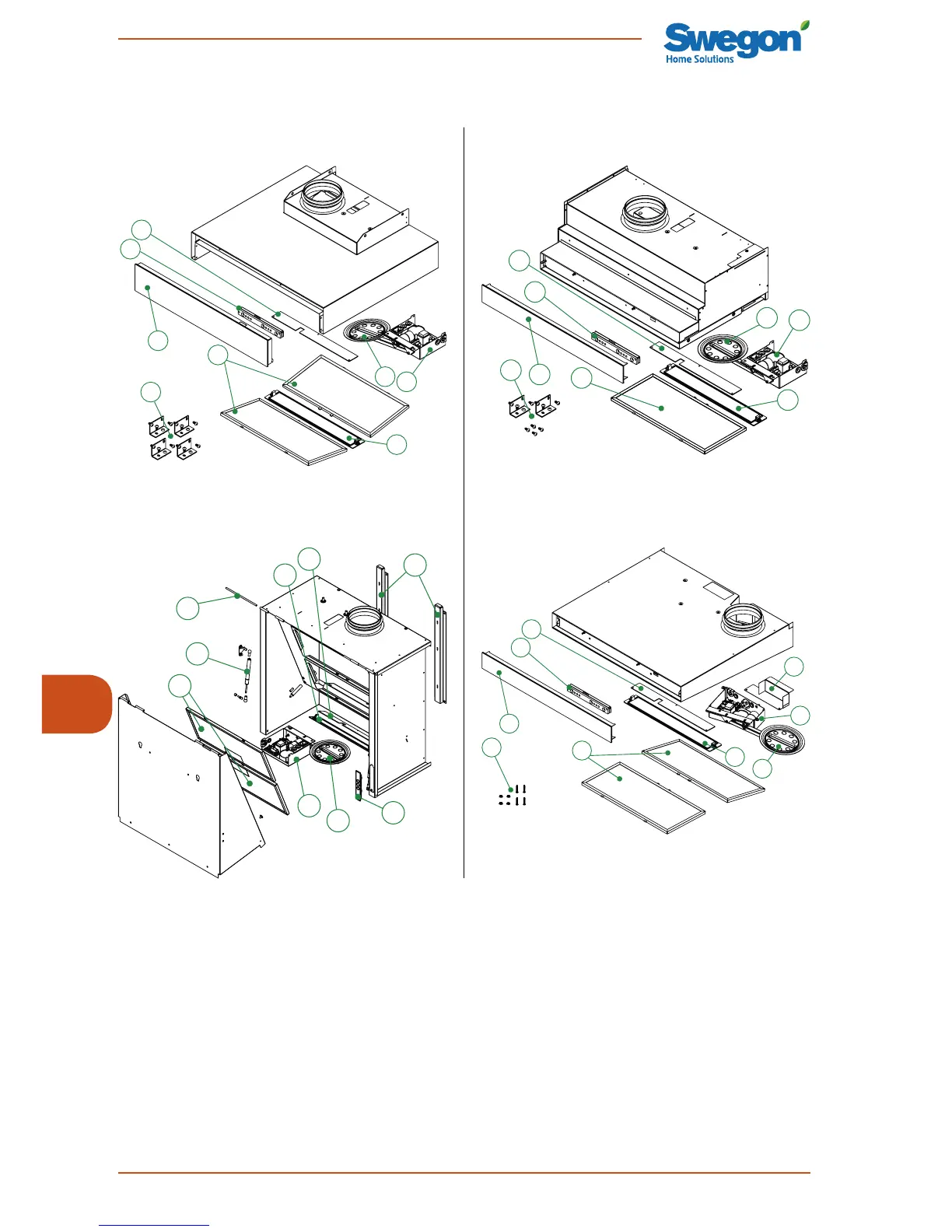 Swegon
Home Solutions