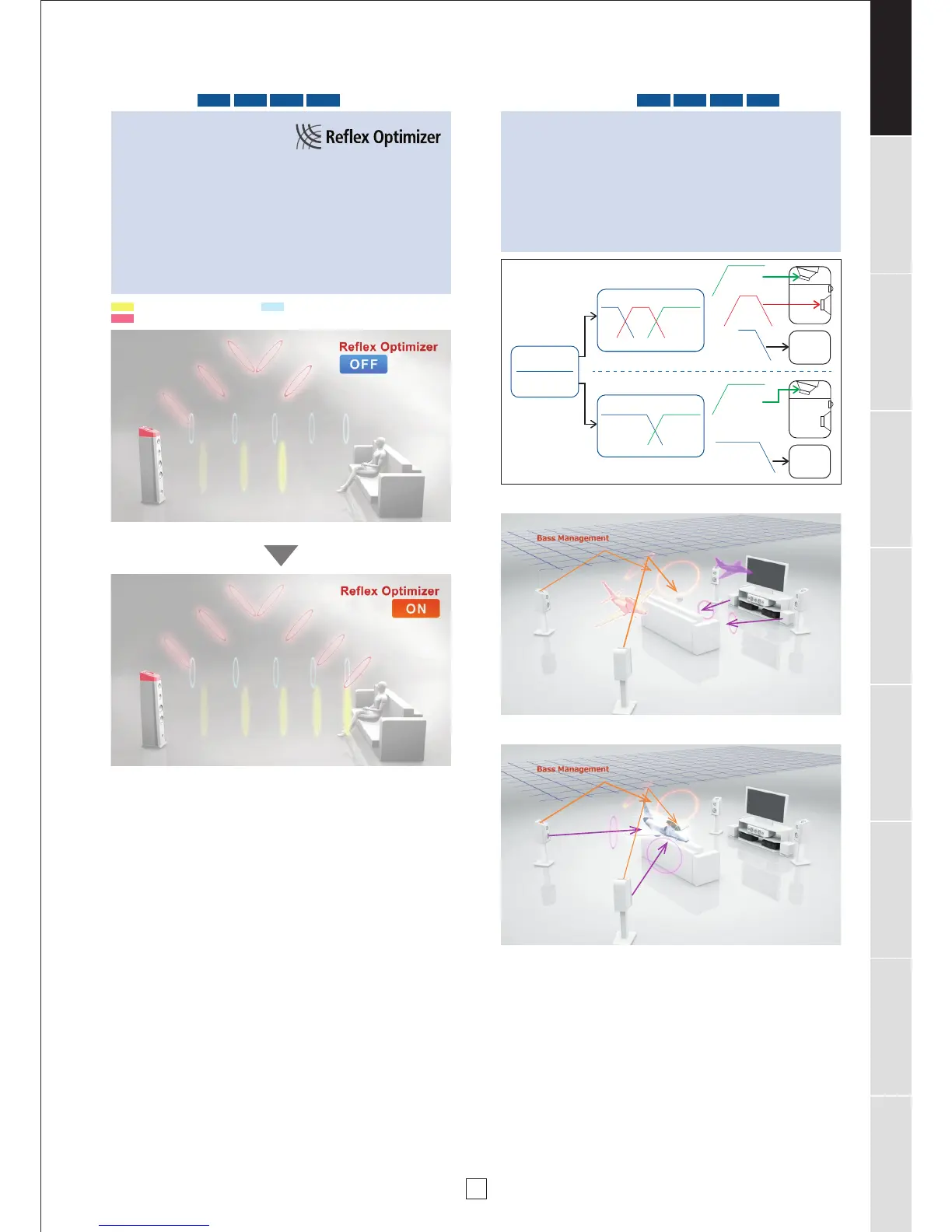 Reflex Optimizer

Reflex Optimizer
OFF

Reflex Optimizer
ON

Bass Management

Bass Management