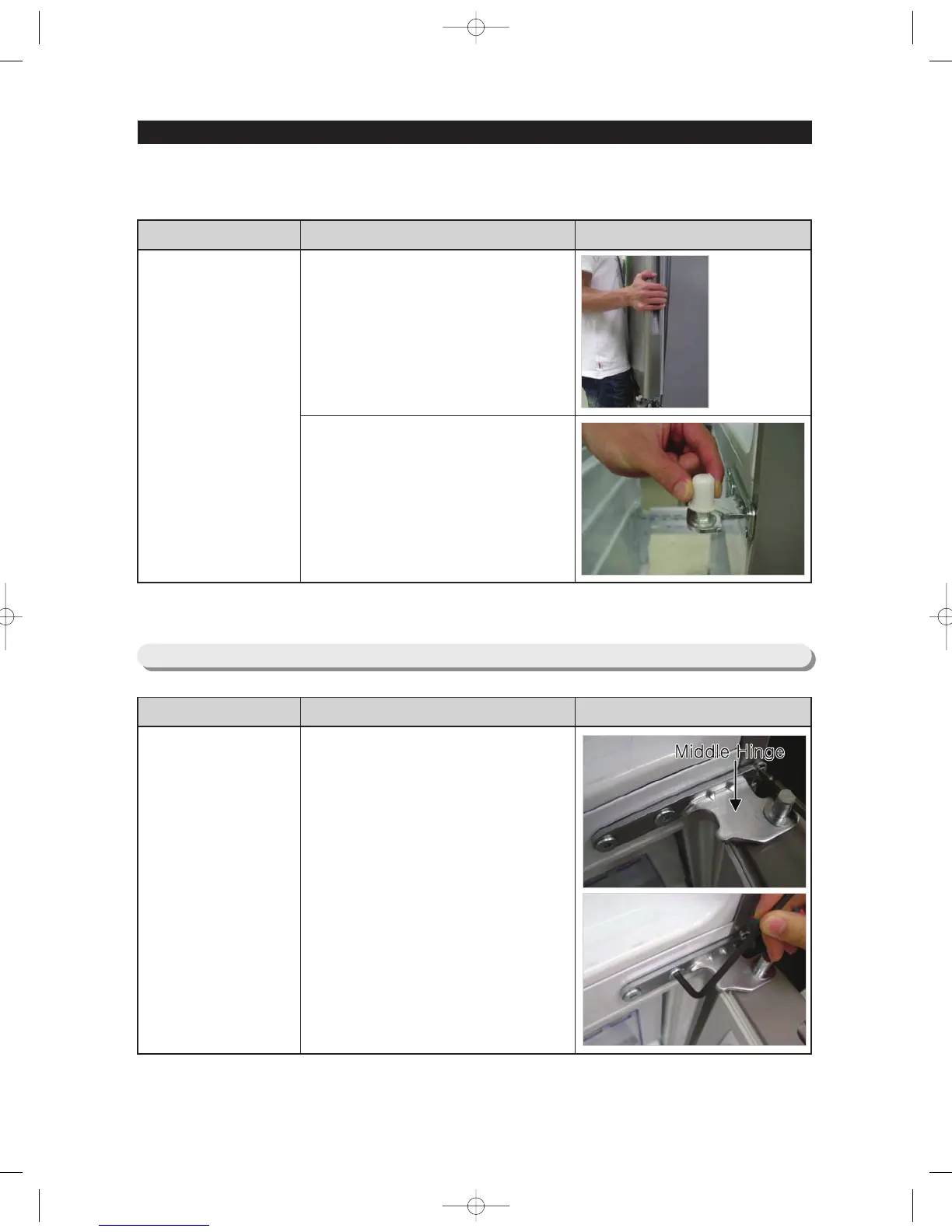 Middle Hinge