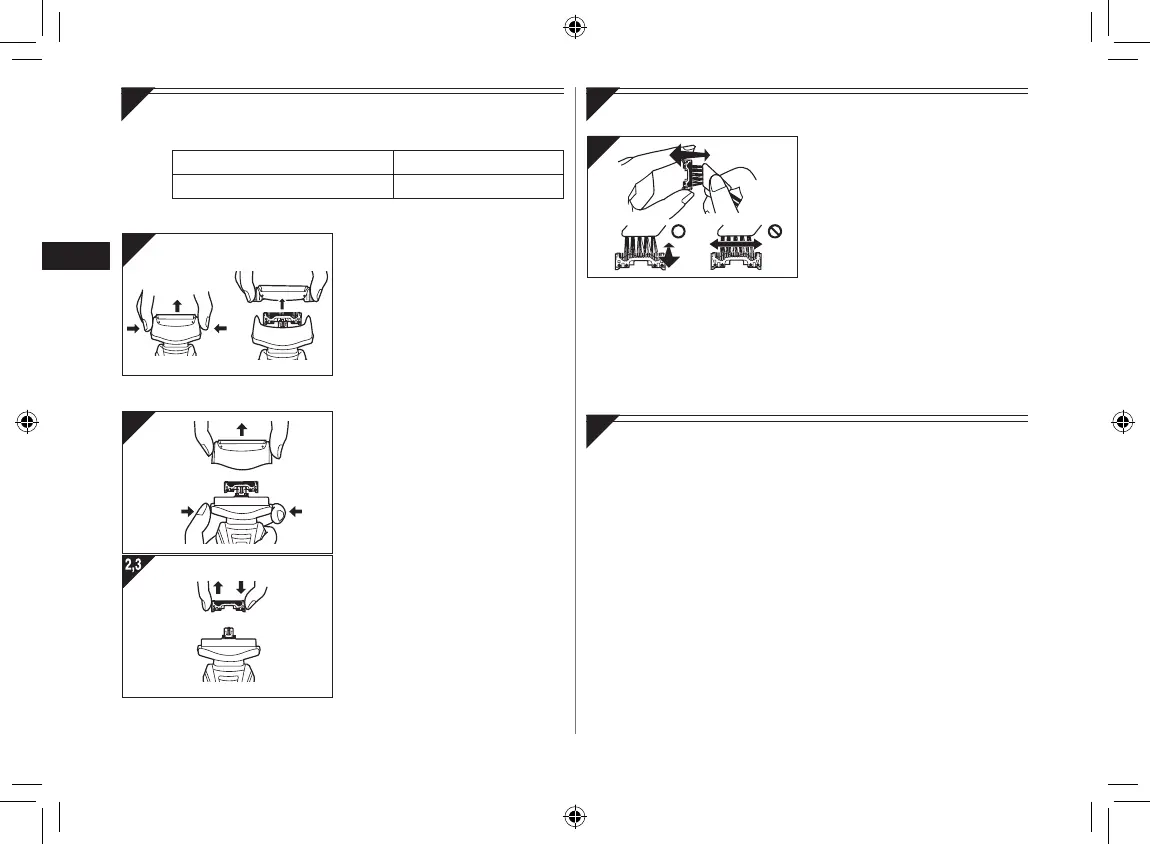 2,3