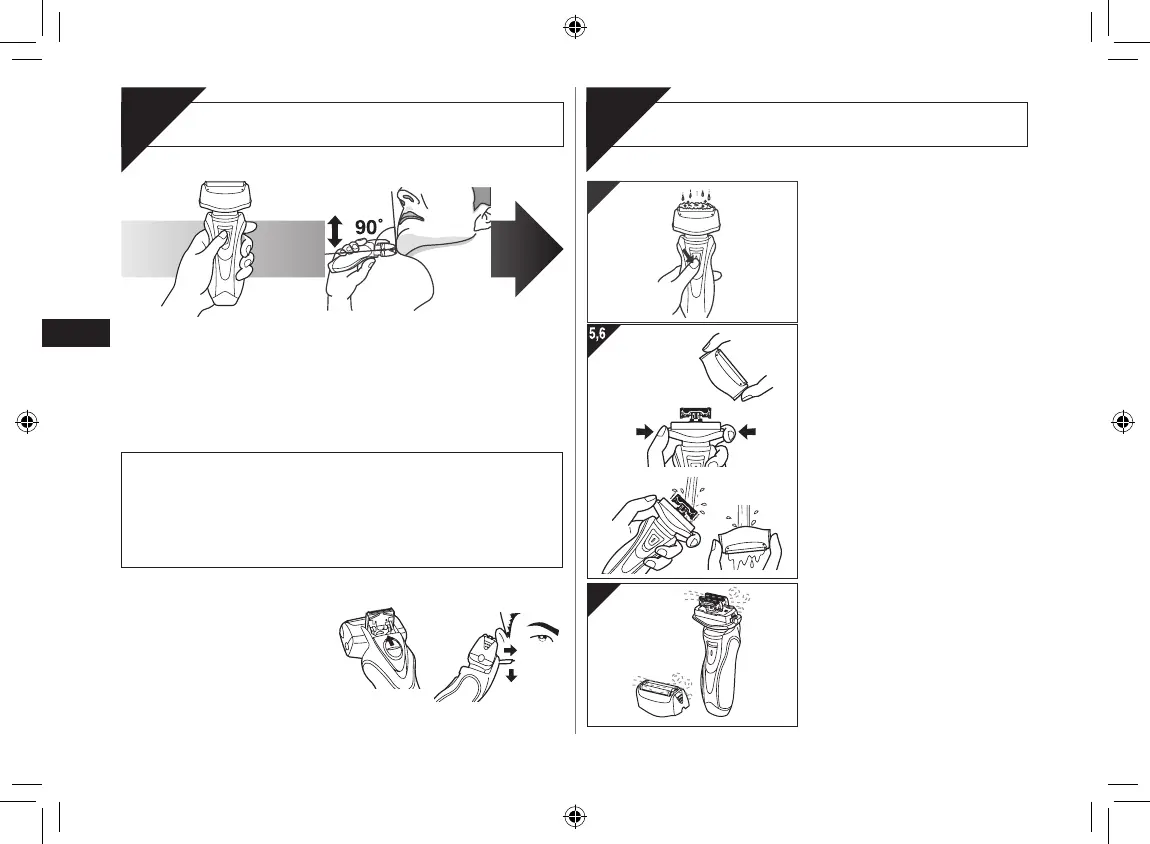 90°

5,6