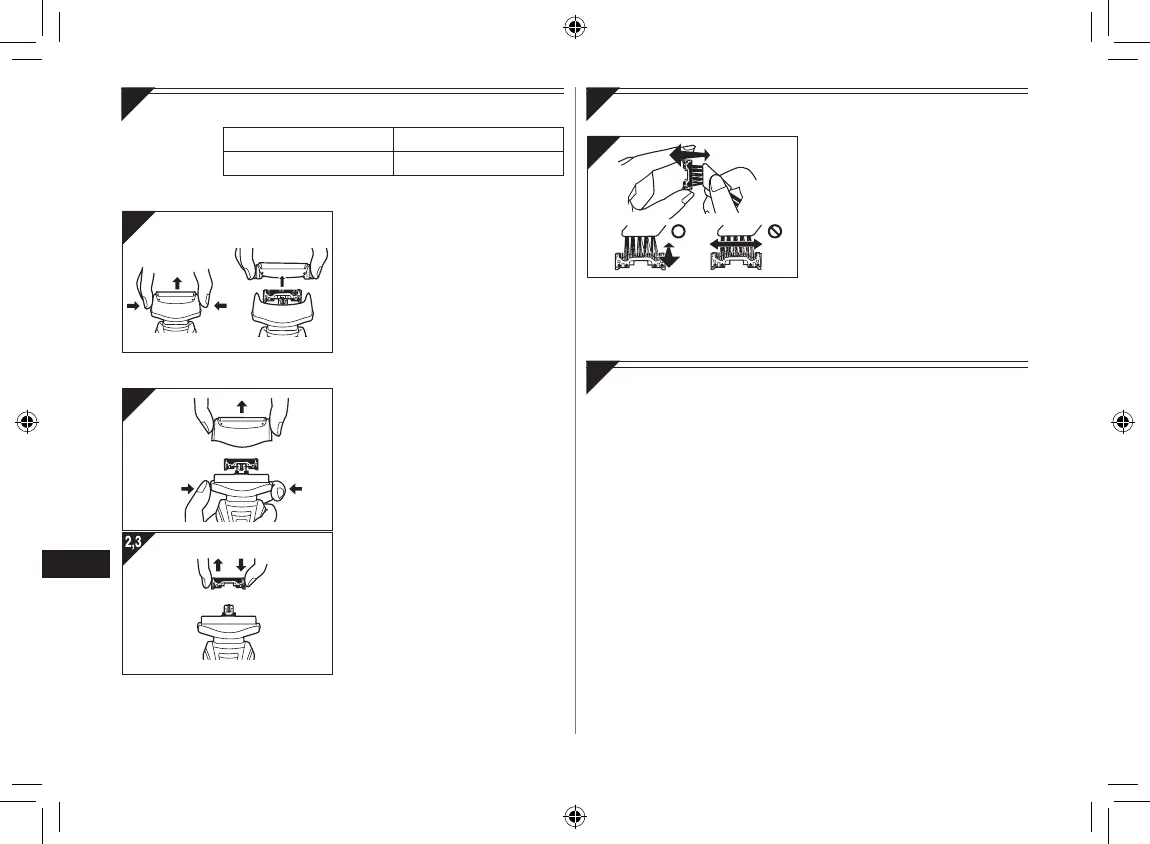 2,3