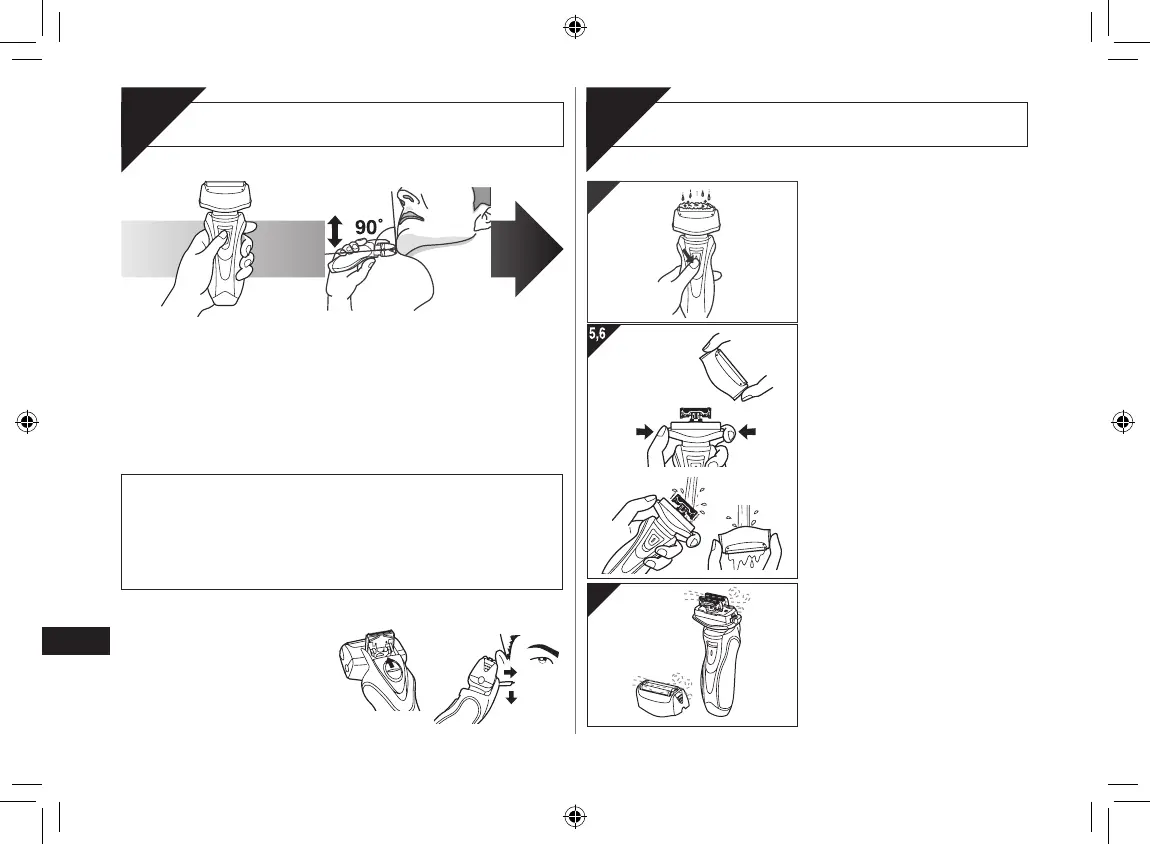 90°

5,6