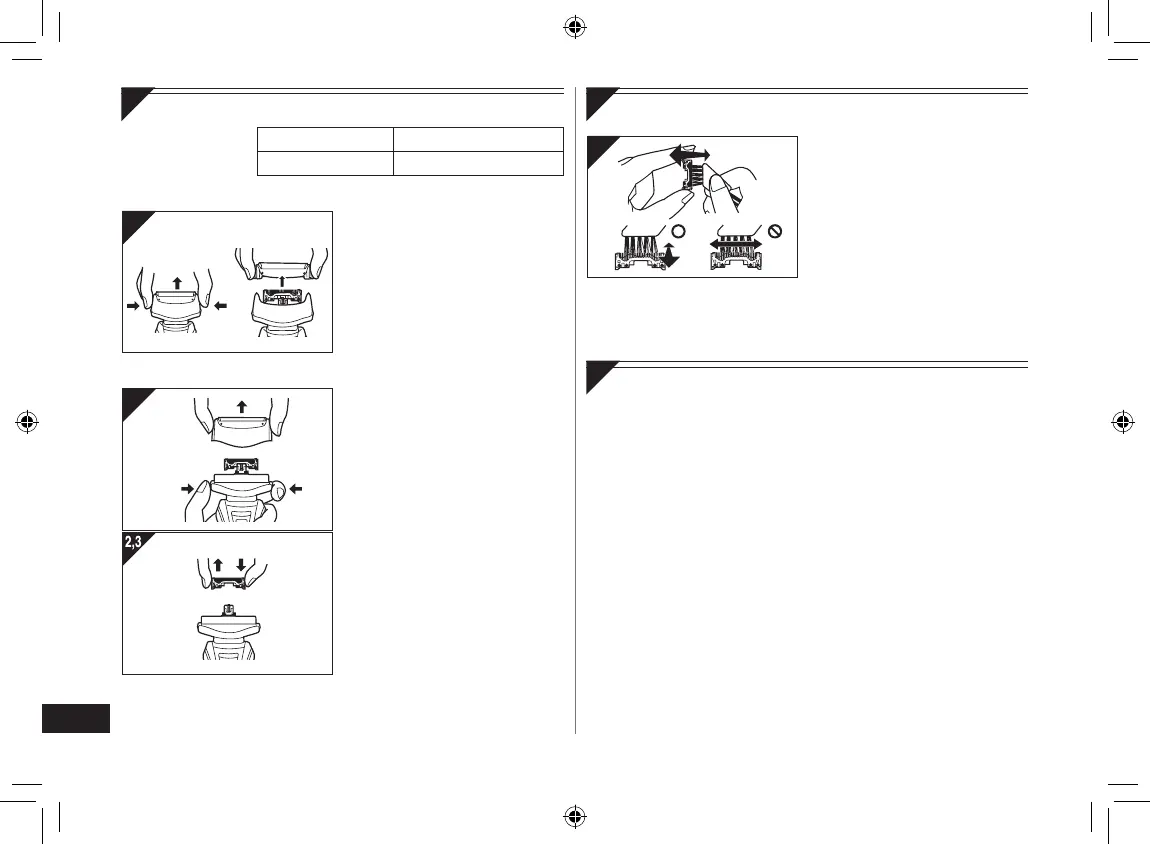 2,3