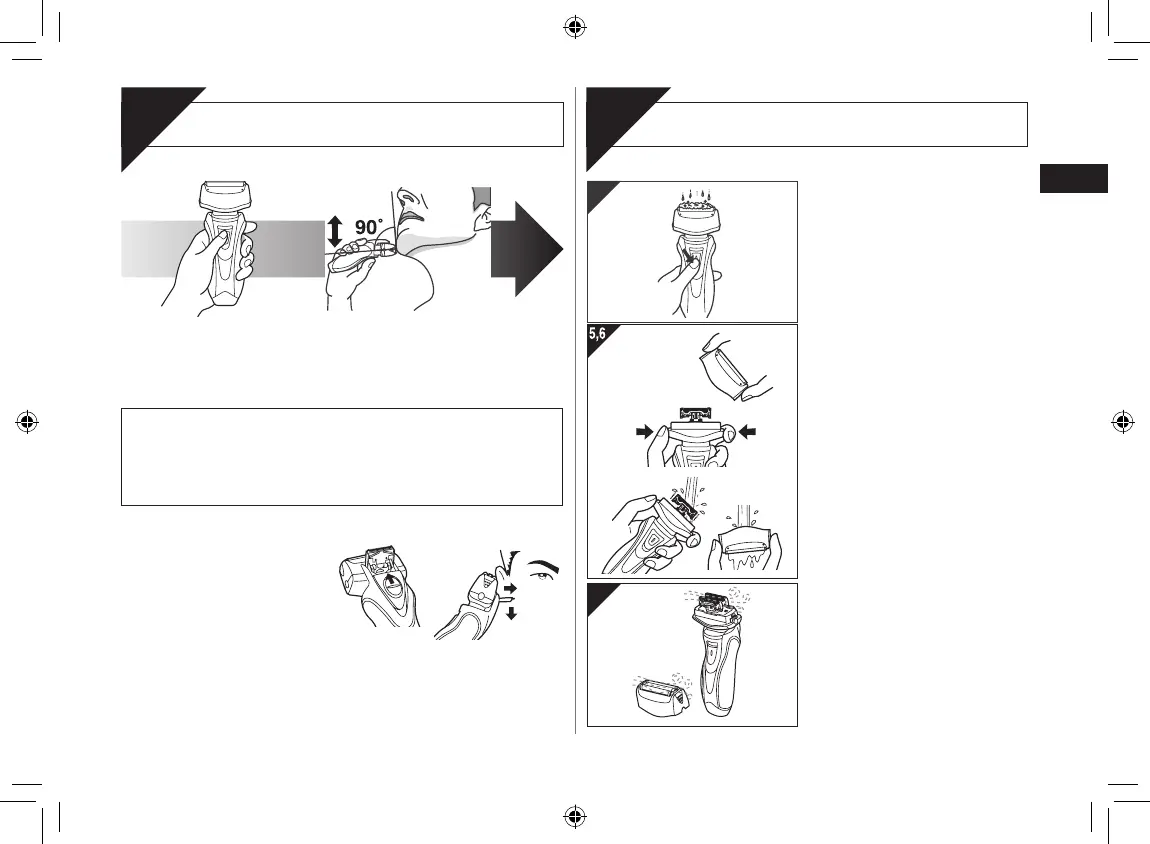 90°

5,6