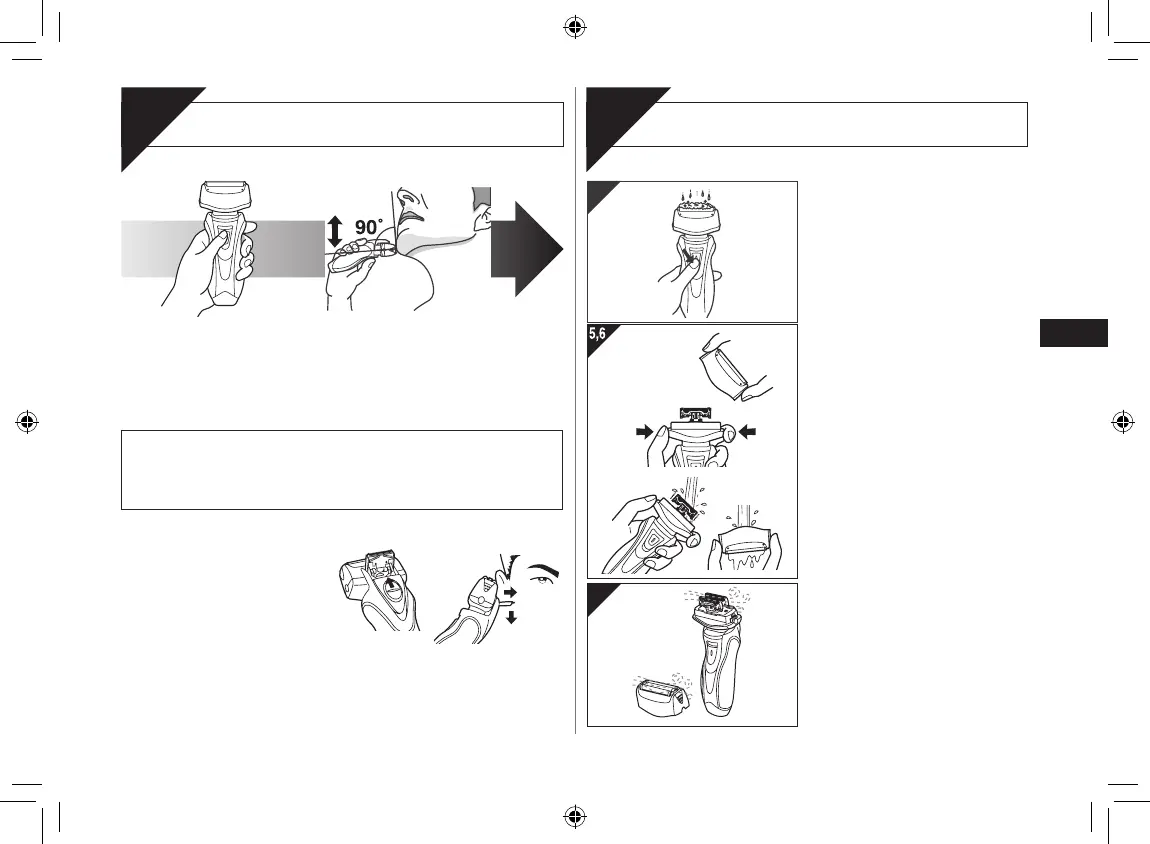 90°

5,6