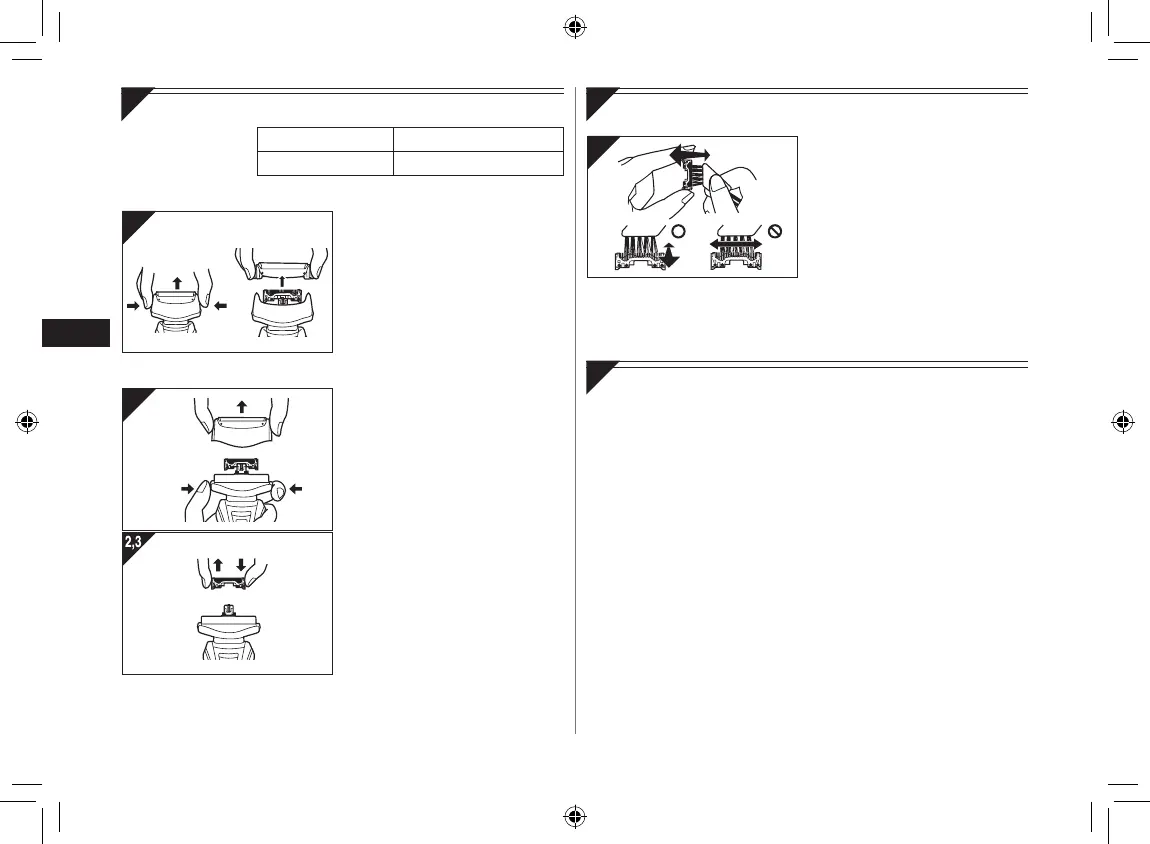 2,3