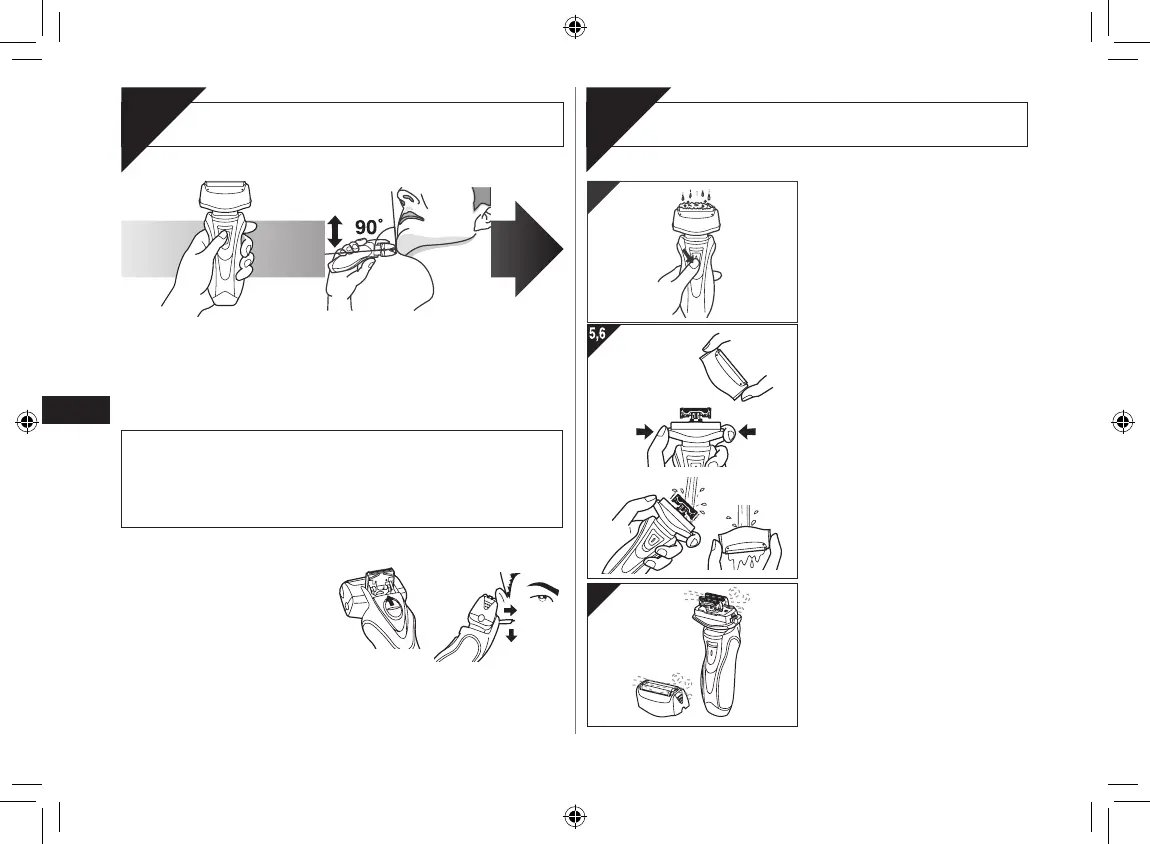 90°

5,6