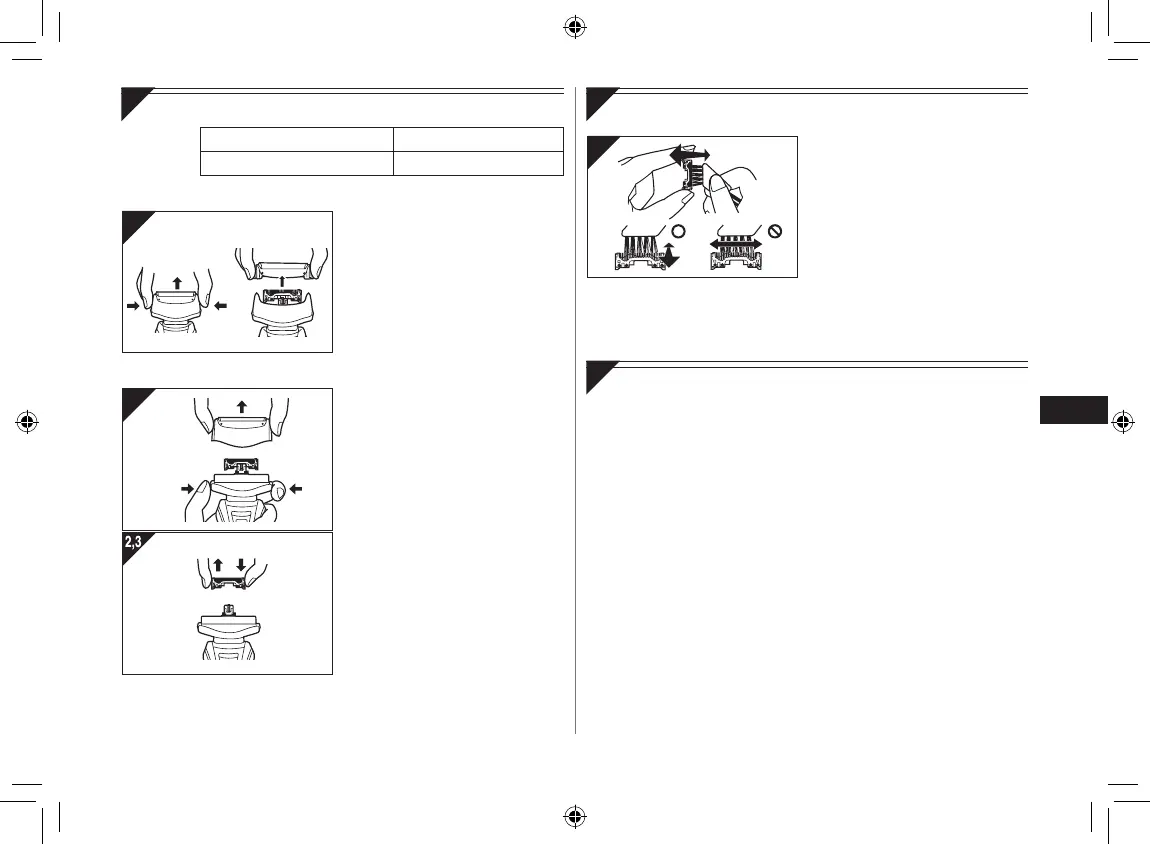 2,3