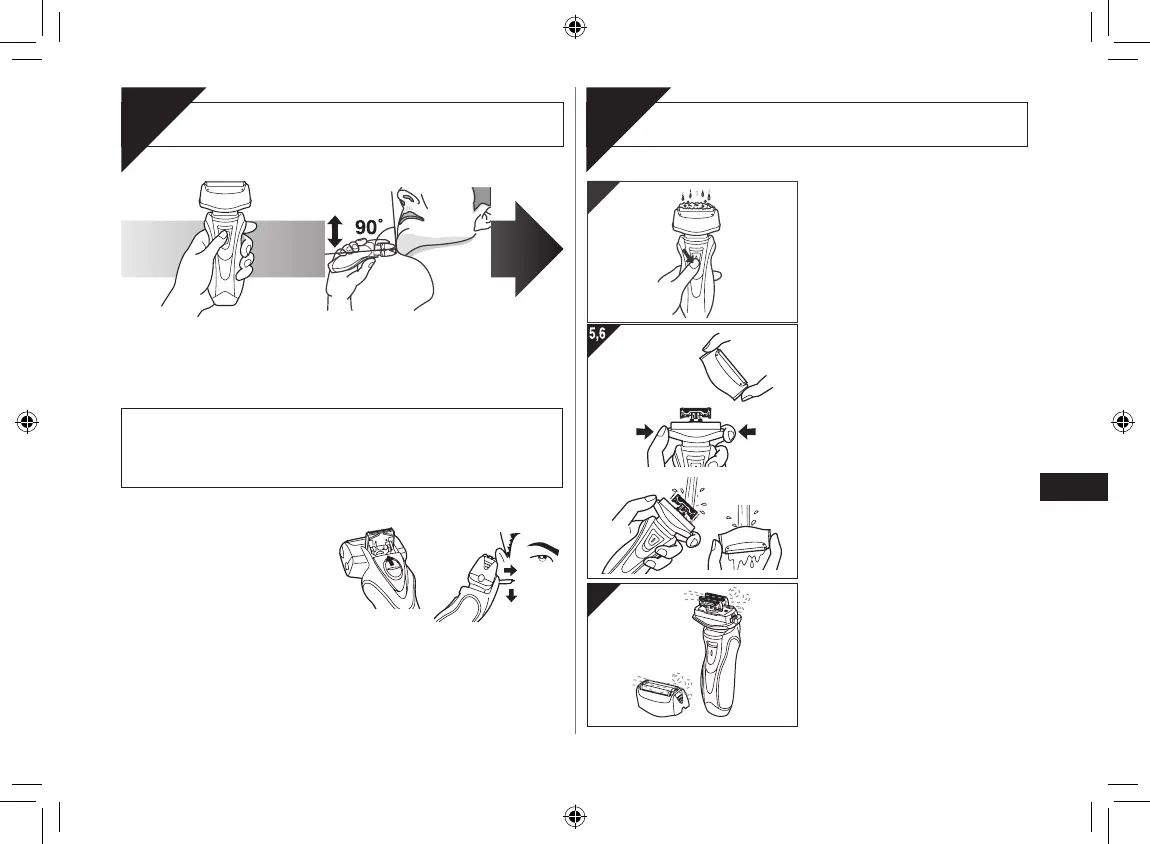 90°

5,6