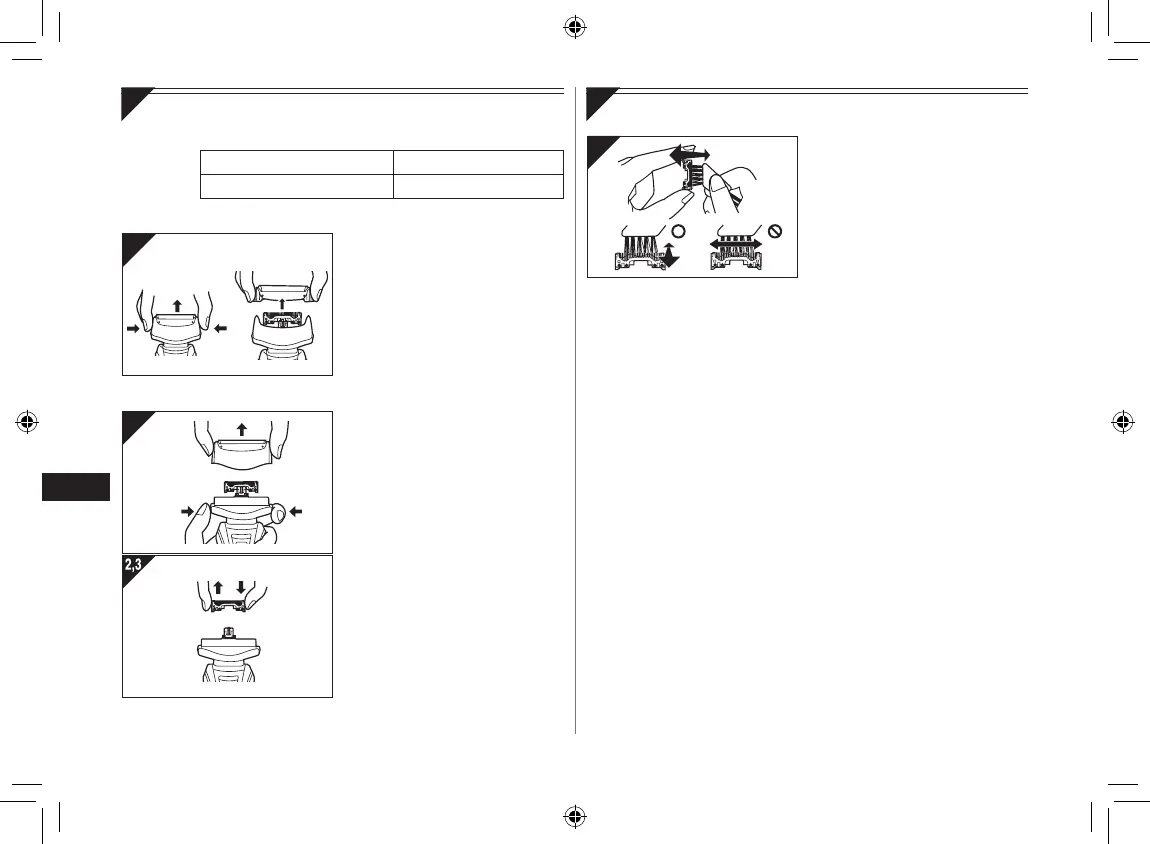 2,3