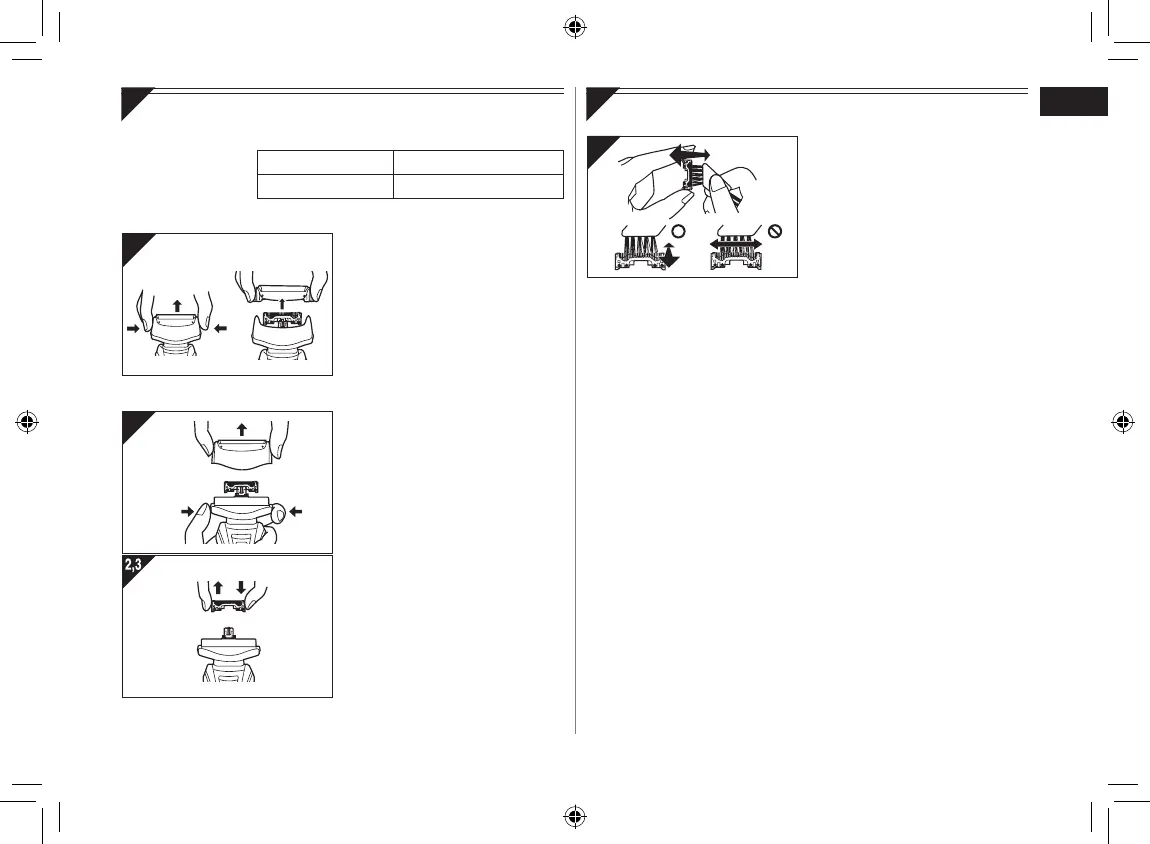 2,3