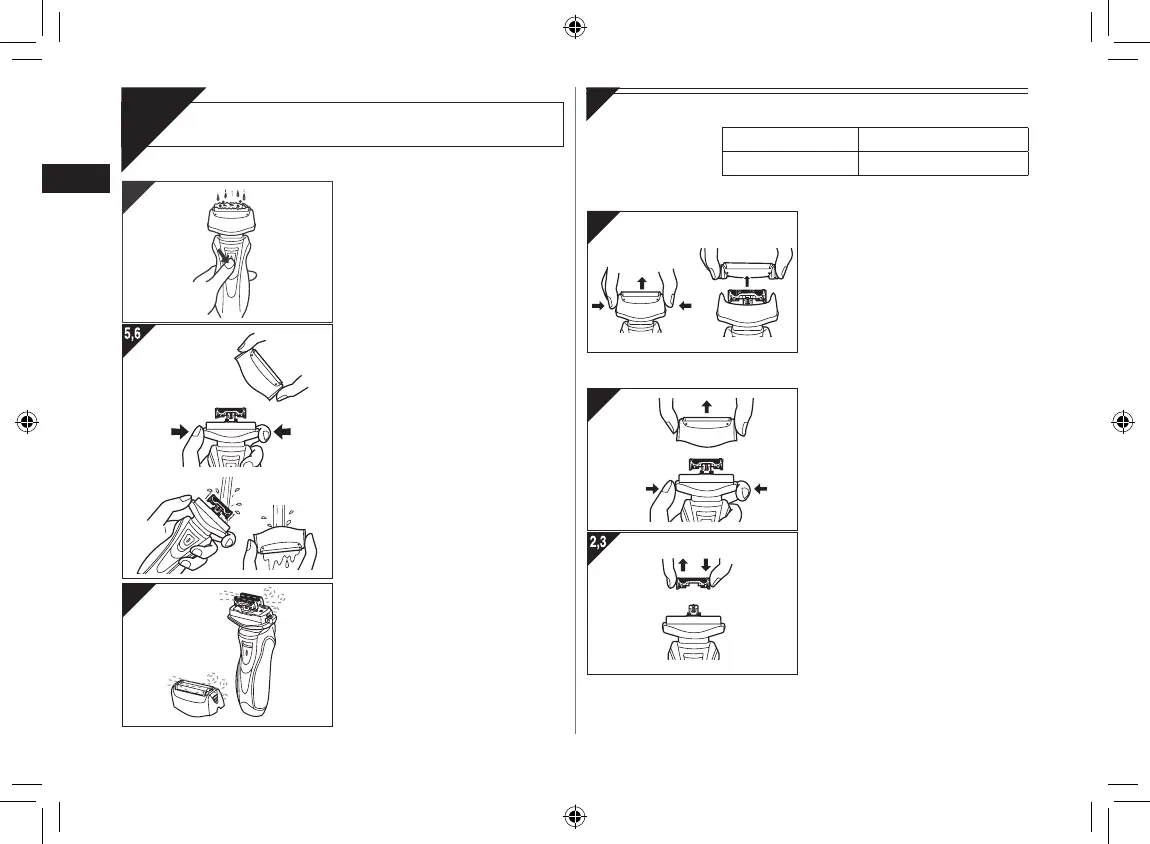 5,6

2,3