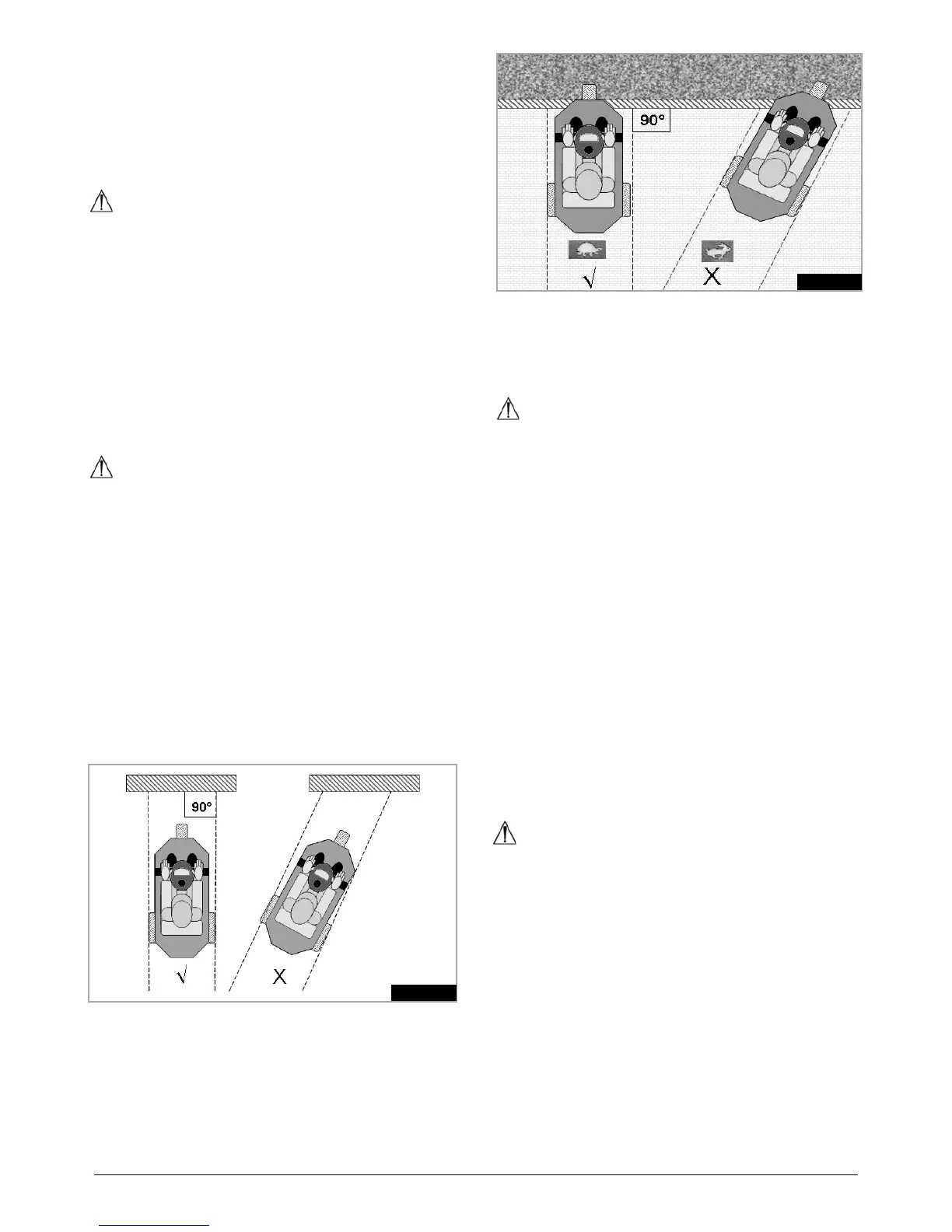 90°

√

X

90°

√

X