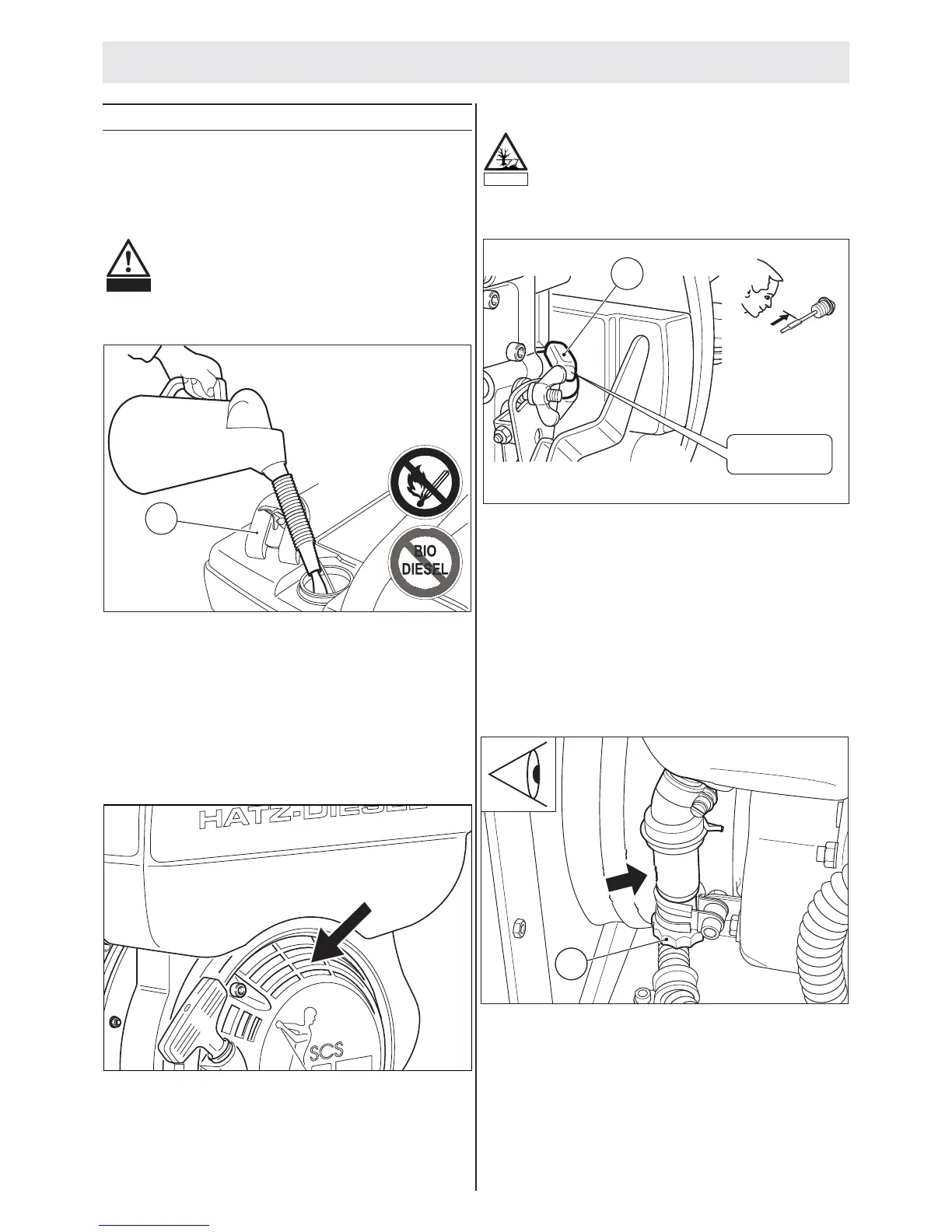 BIO DIESEL

HATZ-DIESEL

SCS