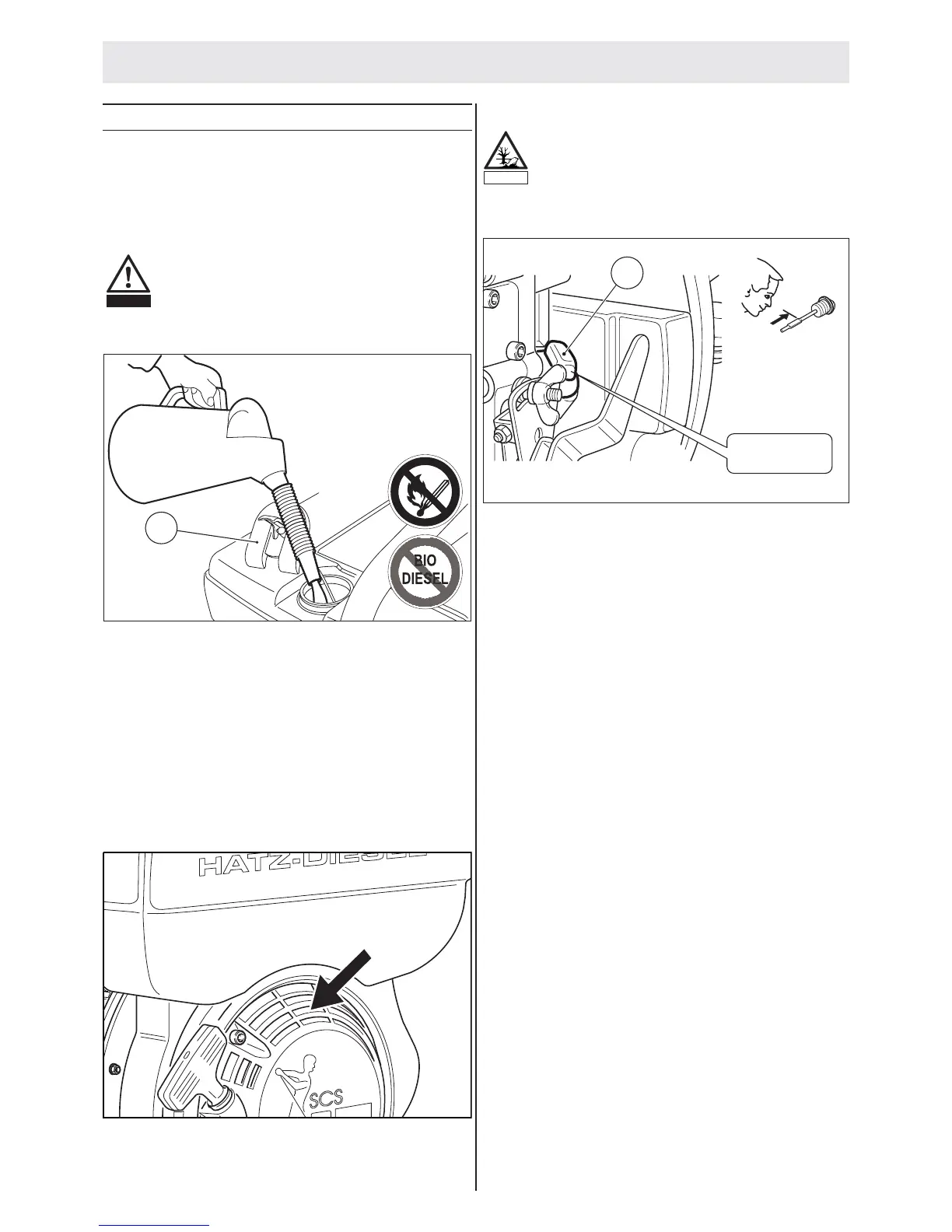 BIO
DIESEL

HATZ-DIESEL

SCS