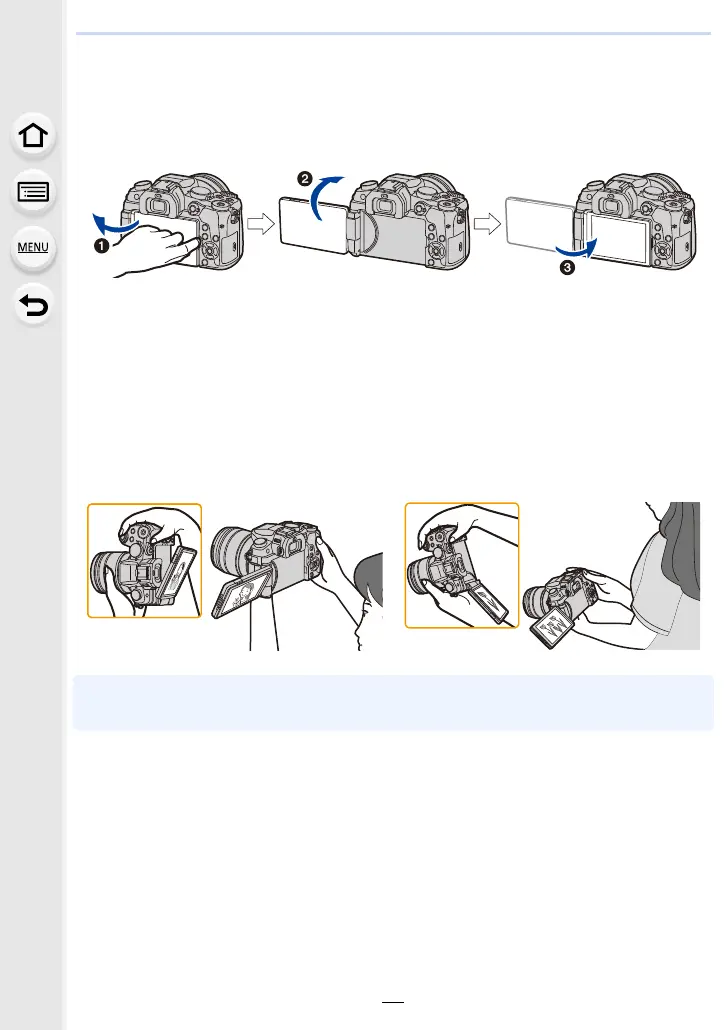 MENU

❶

❷

❸