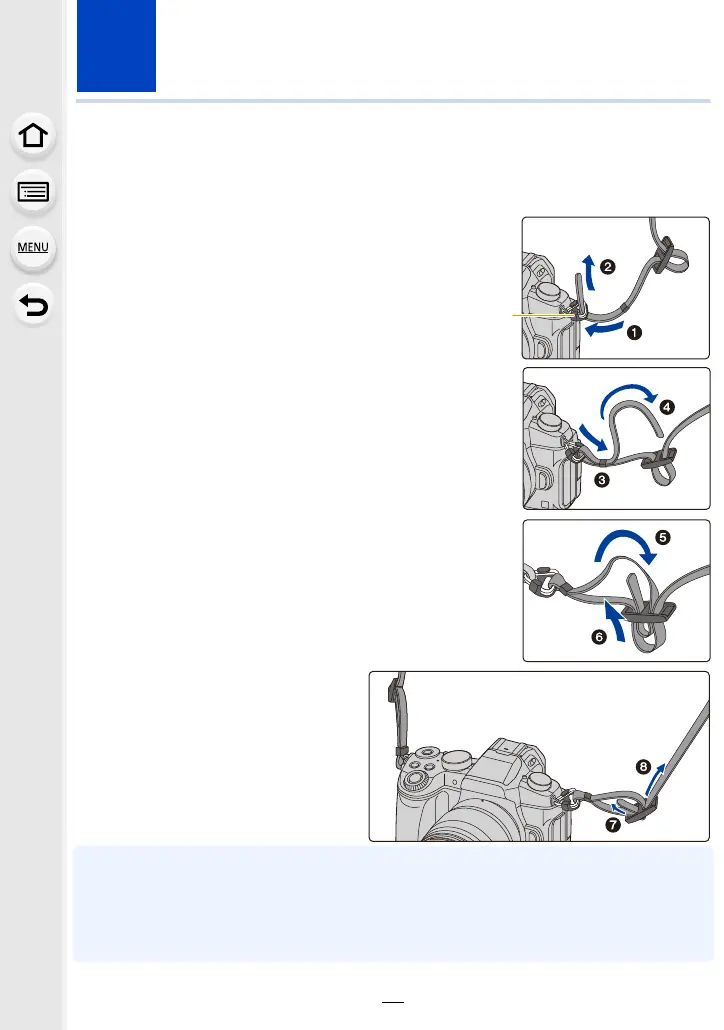 MENU

❷
❶
❹
❸
❺
❻
❽
❼