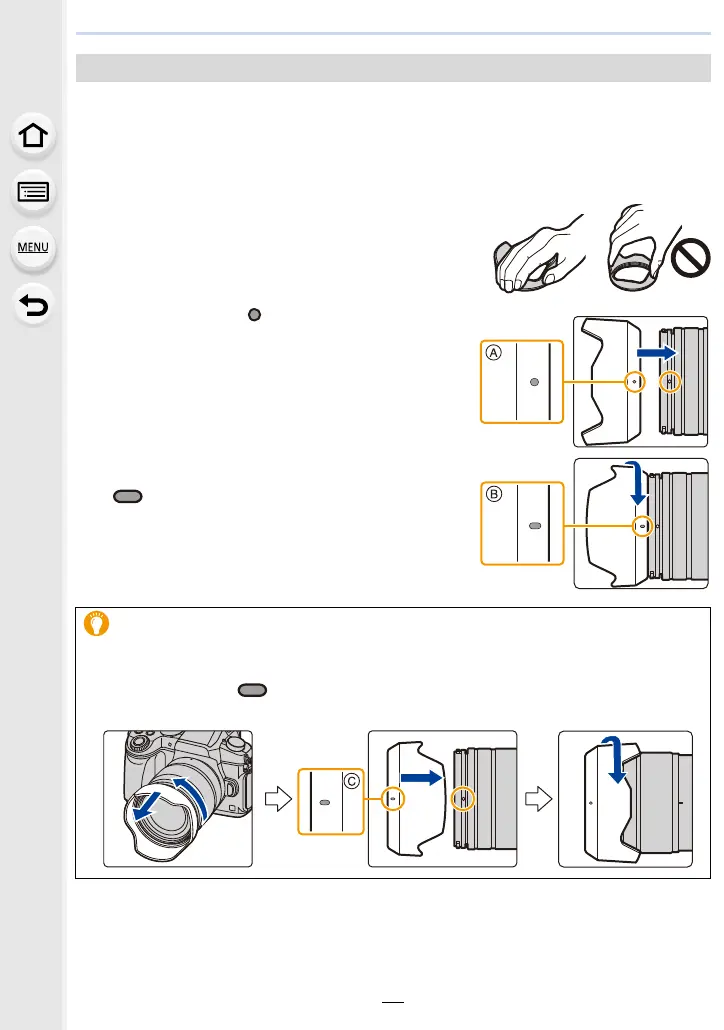 MENU

Ⓐ

Ⓑ

Ⓒ