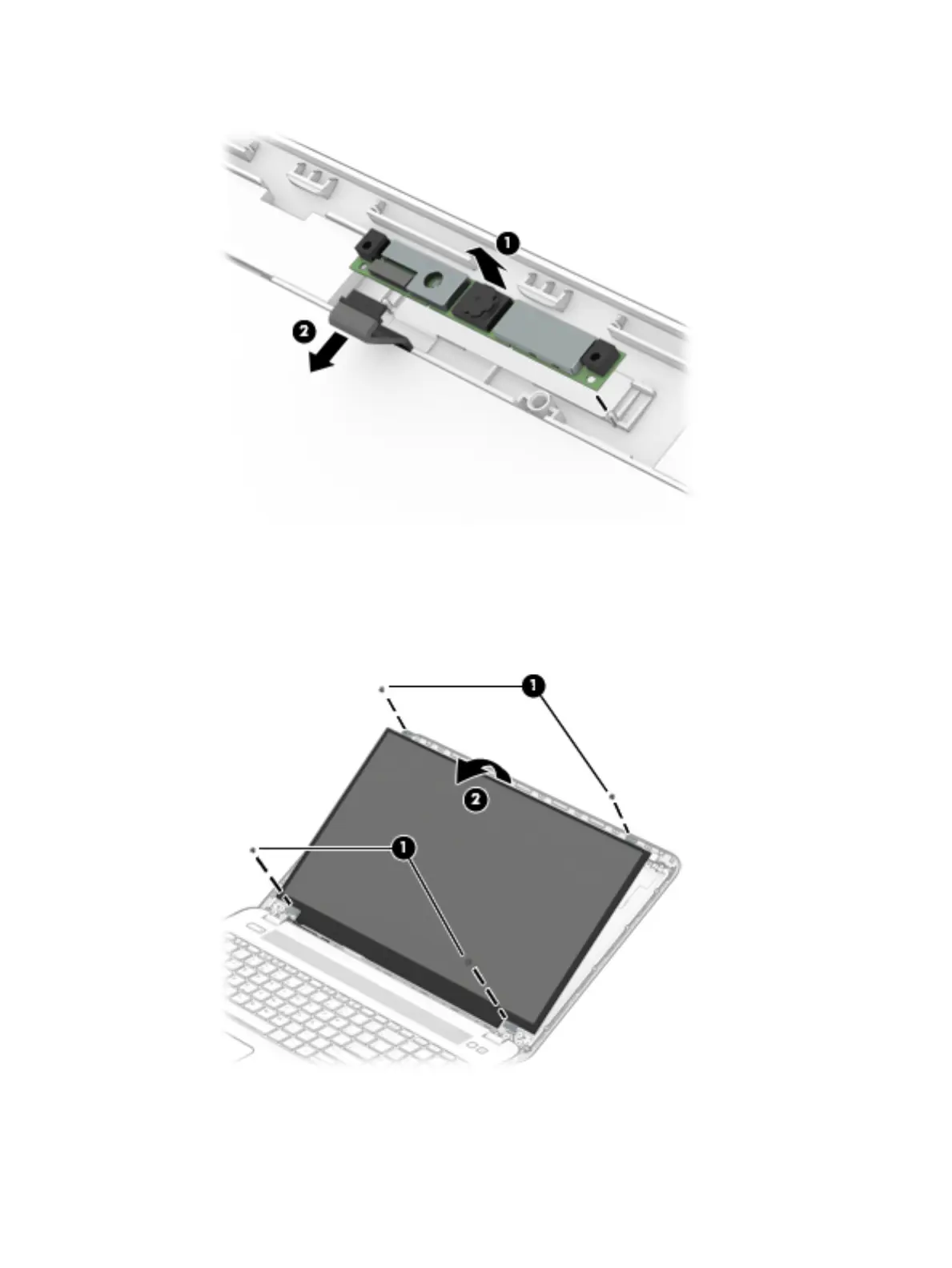 1
2
1
2
1