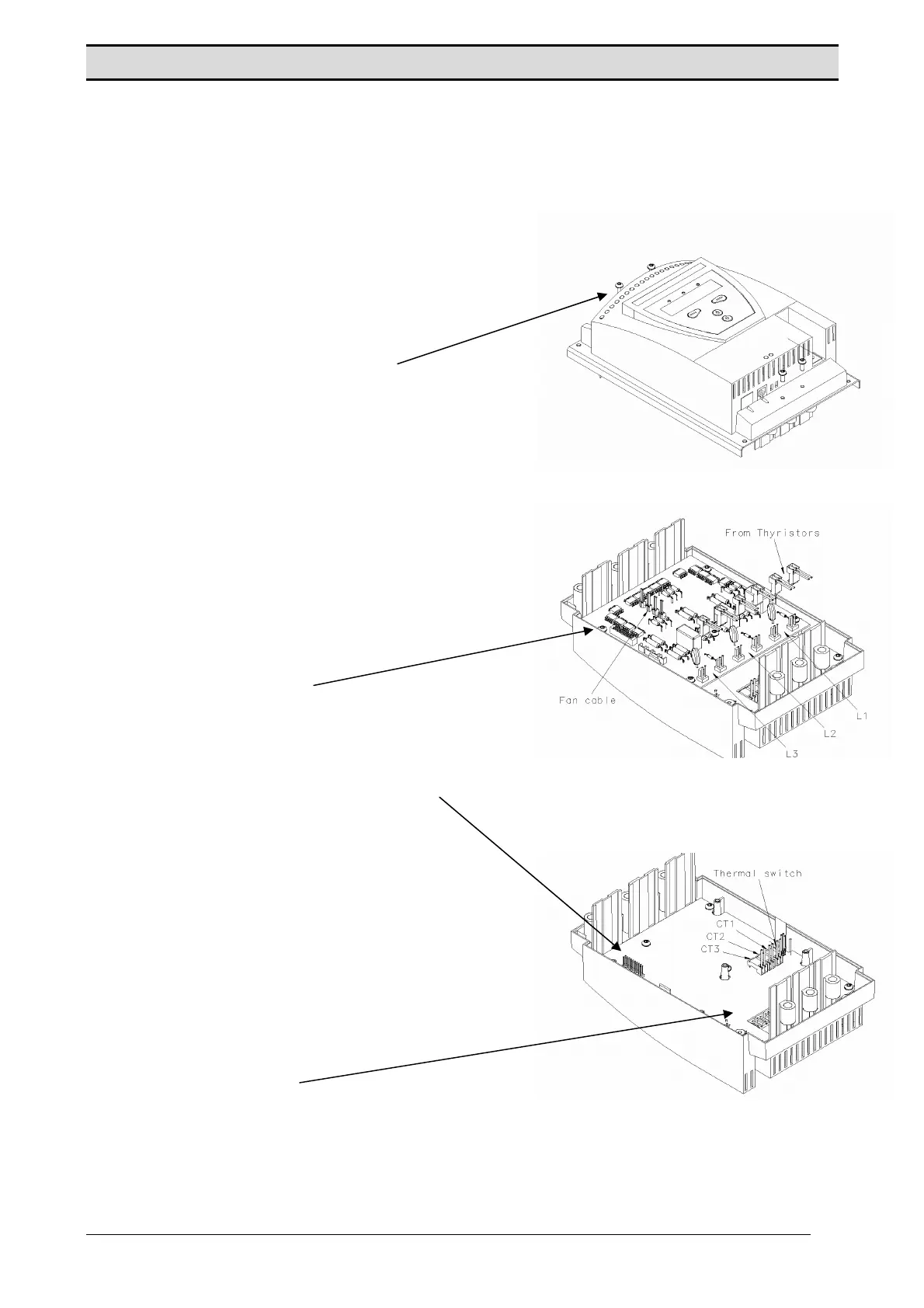 From Thyristors

Fan cable

L1

L2

L3

Thermal switch

CT1

CT2

CT3