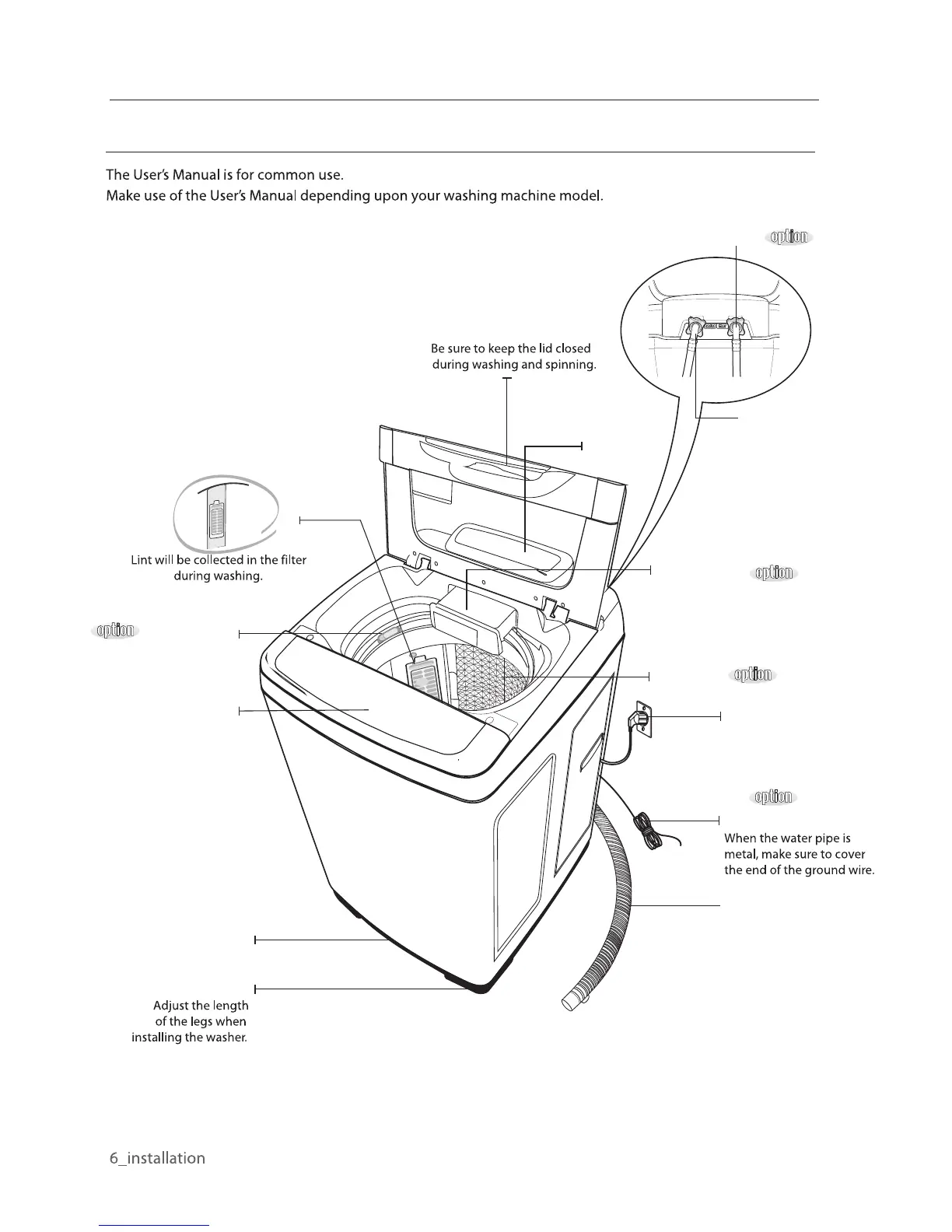 The User's Manual is for common use.
Make use of the User's Manual depending upon your washing machine model.

option

Be sure to keep the lid closed during washing and spinning.

Lint will be collected in the filter during washing.

option

option

option

option

When the water pipe is metal, make sure to cover the end of the ground wire.

Adjust the length of the legs when installing the washer.

6_installation