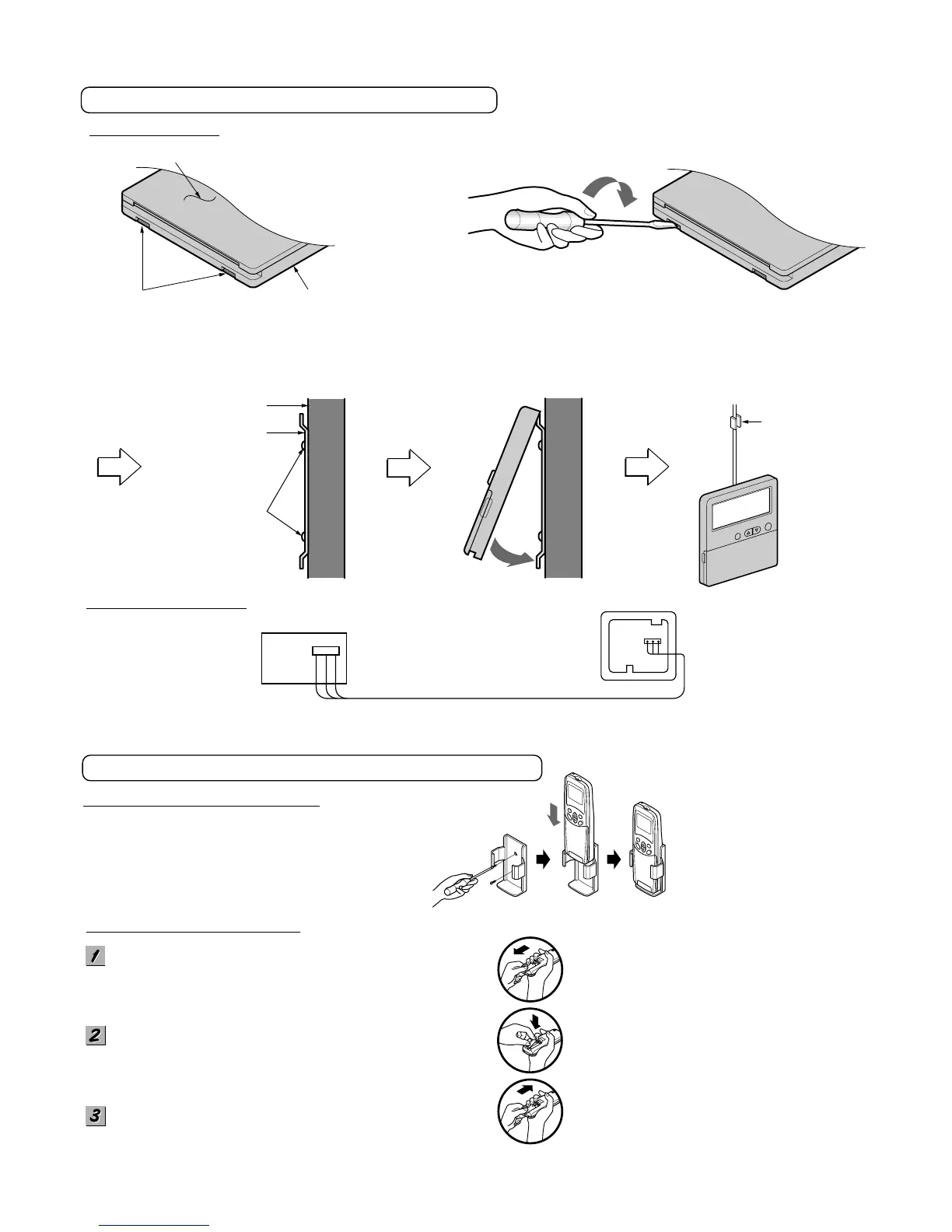 1

2

3