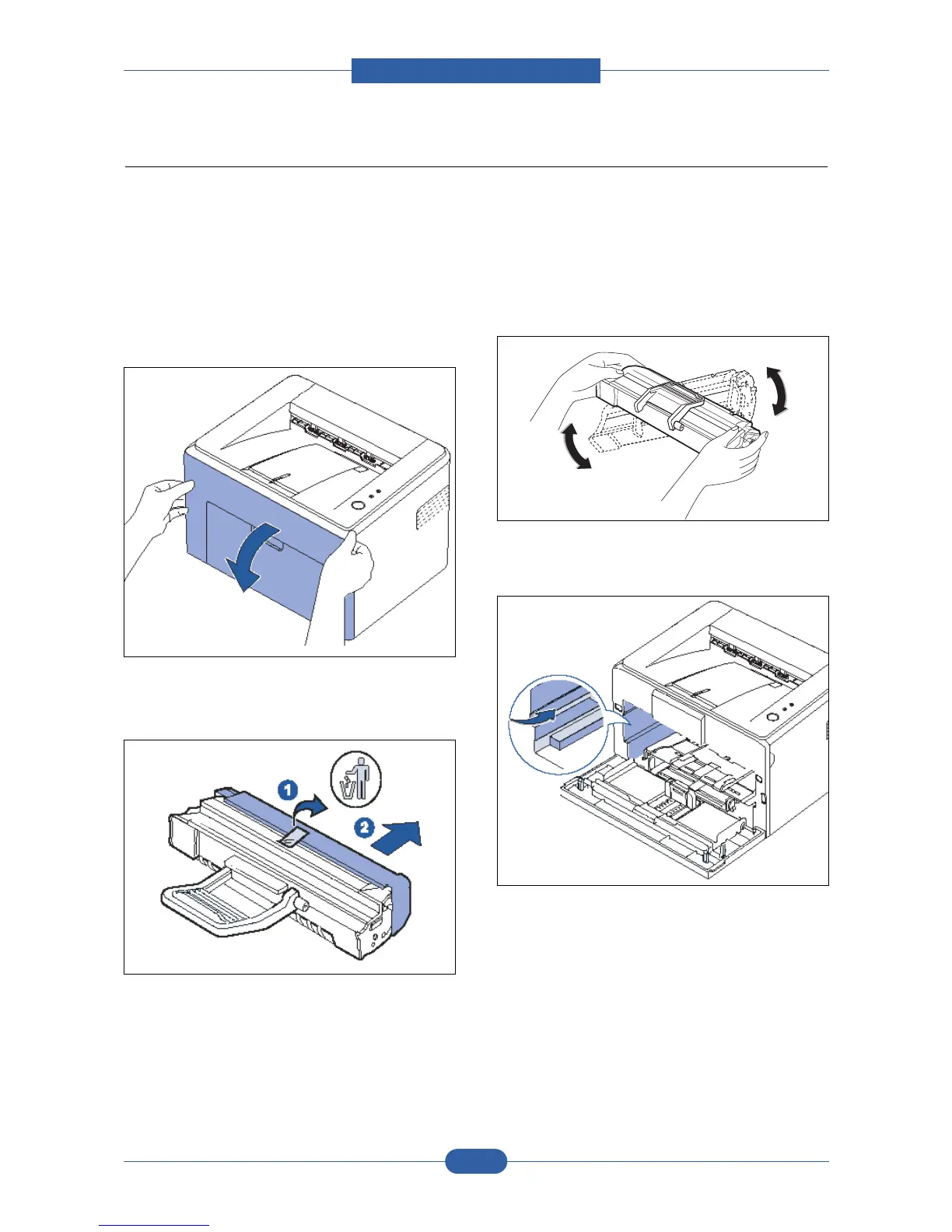 1
2