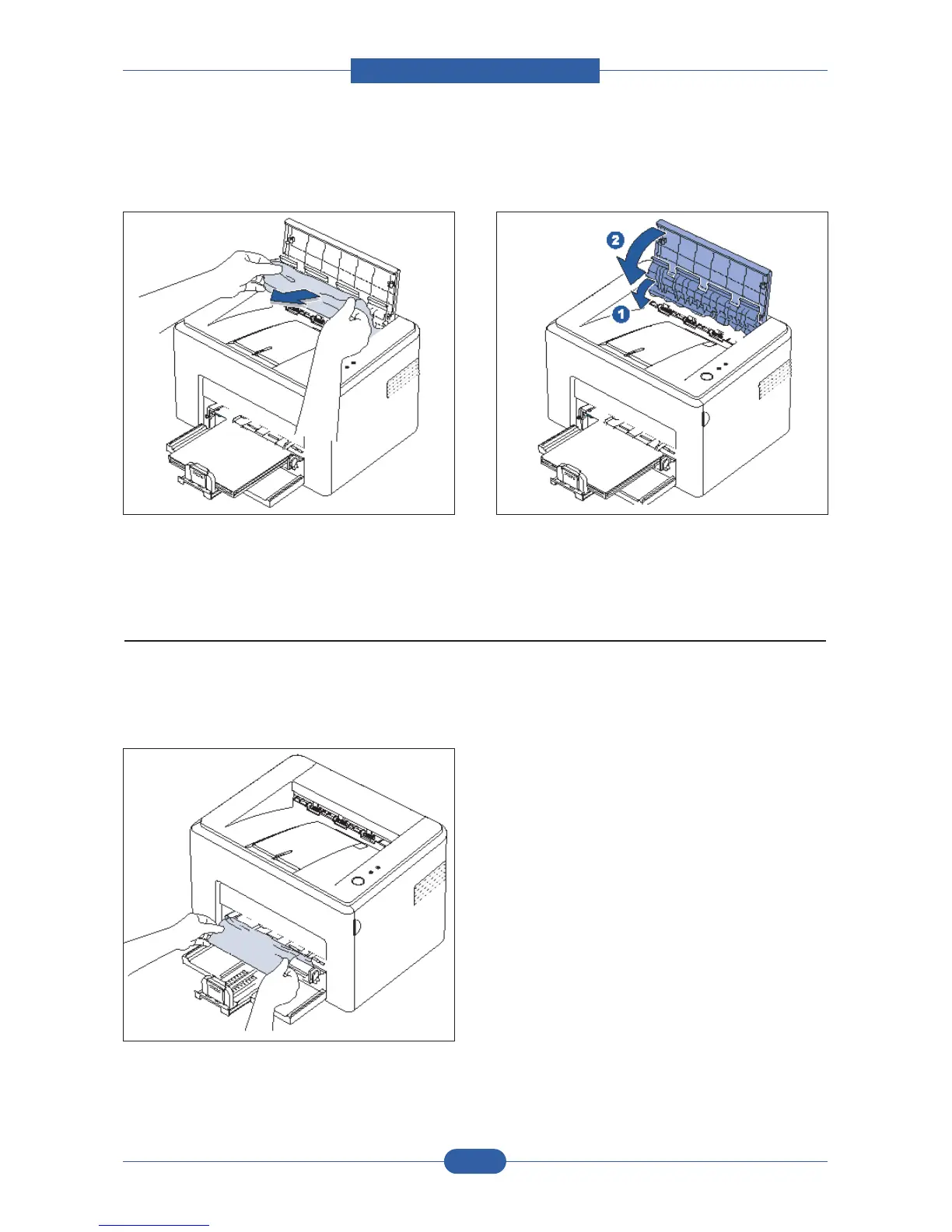 2

1