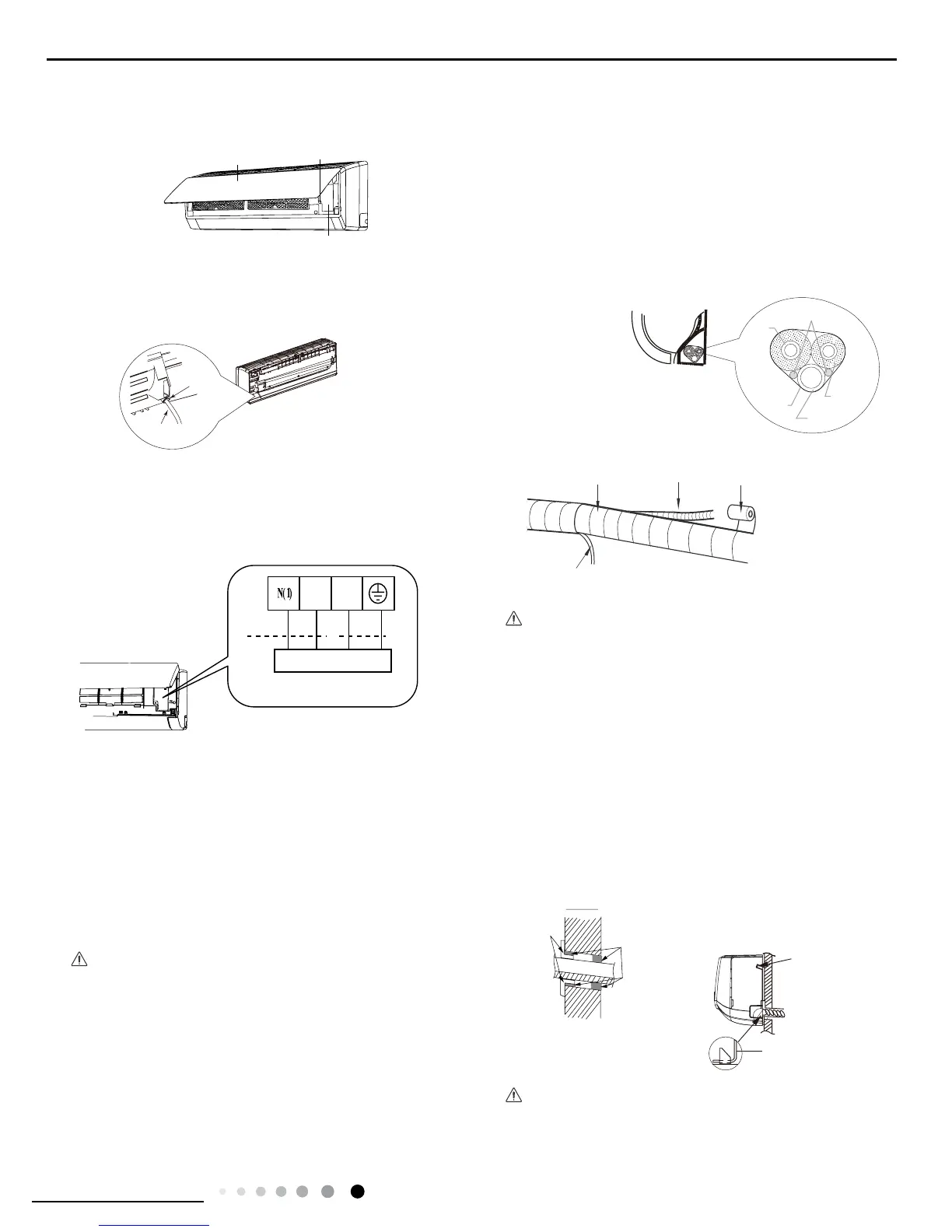 N(1)