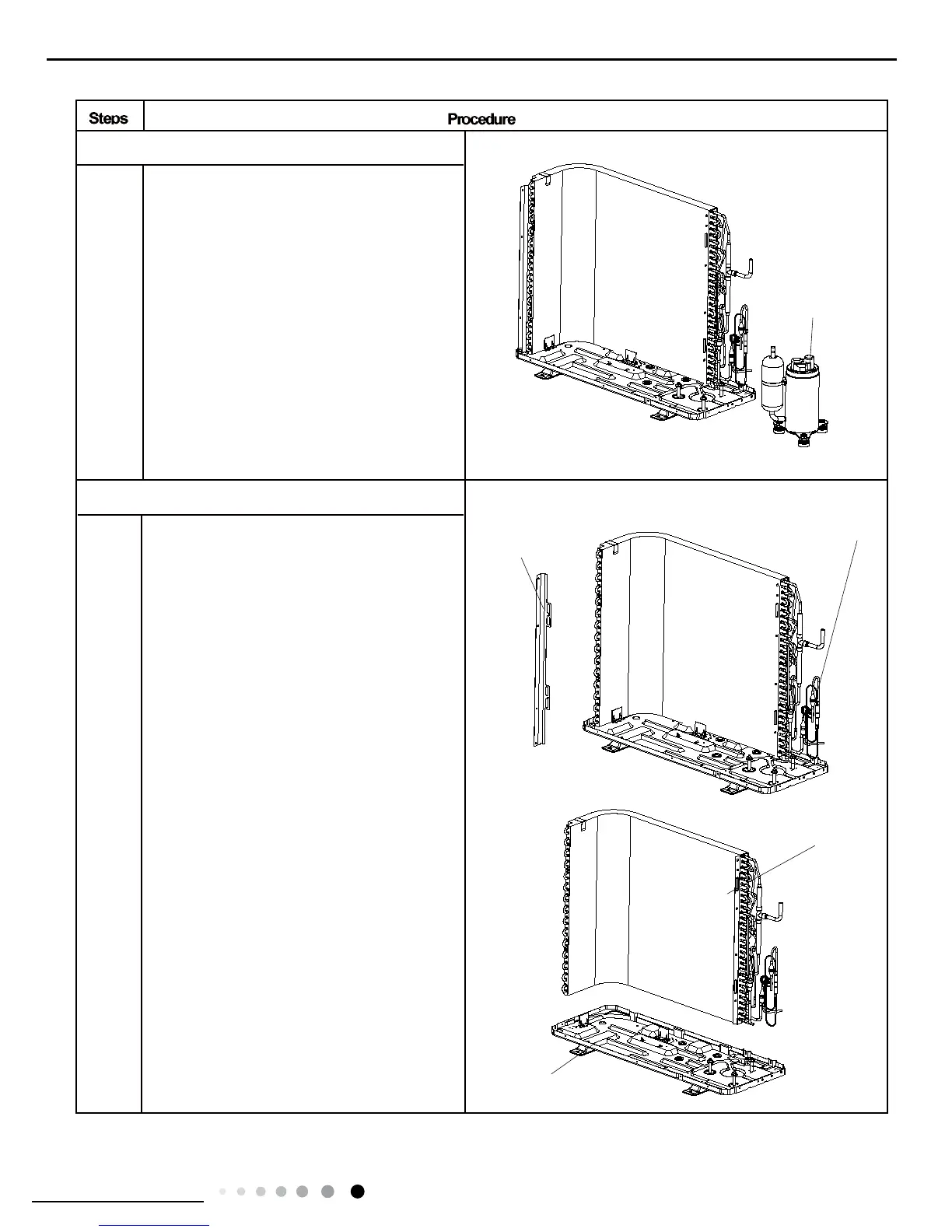 | Steps | Procedure |
|---|---|