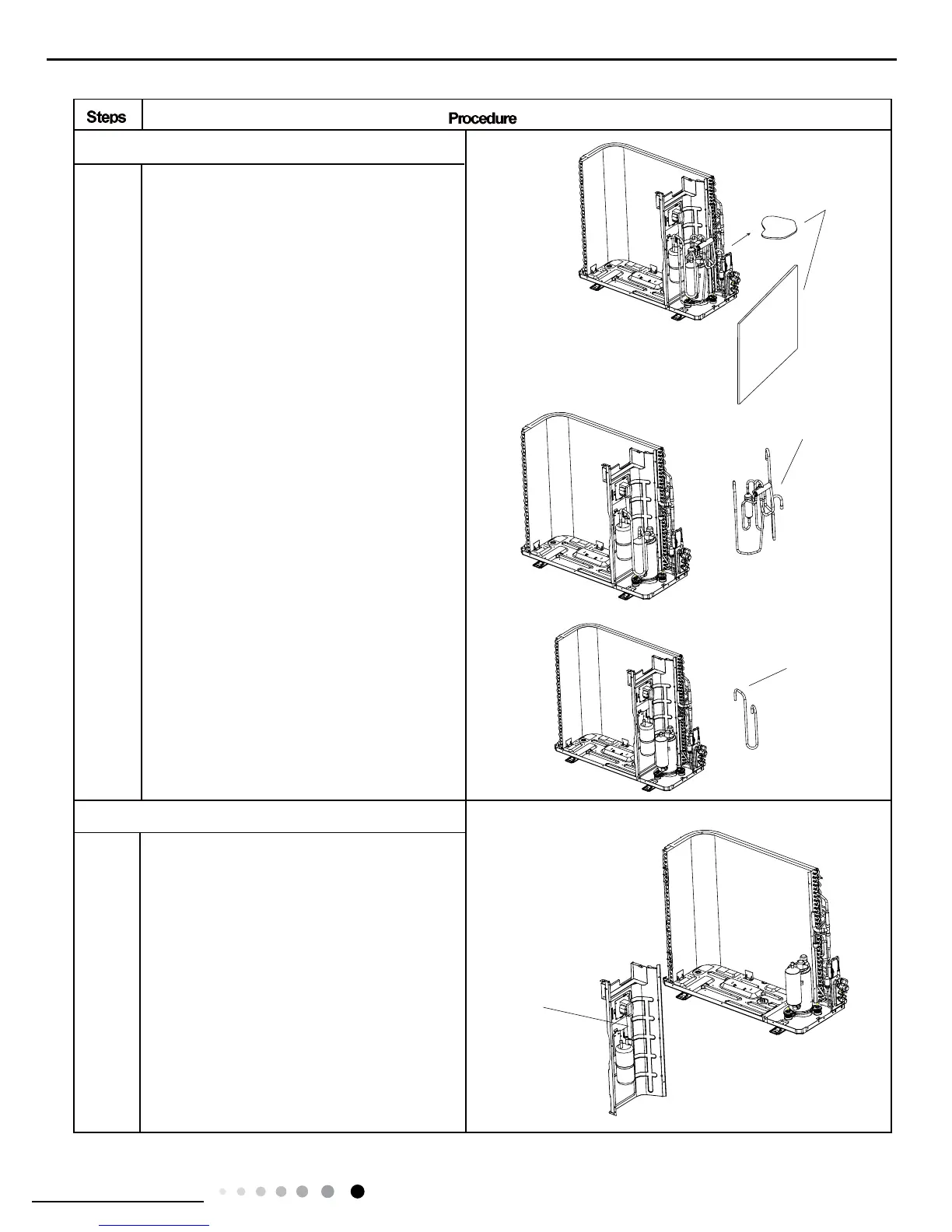 | Steps | Procedure |
|---|---|