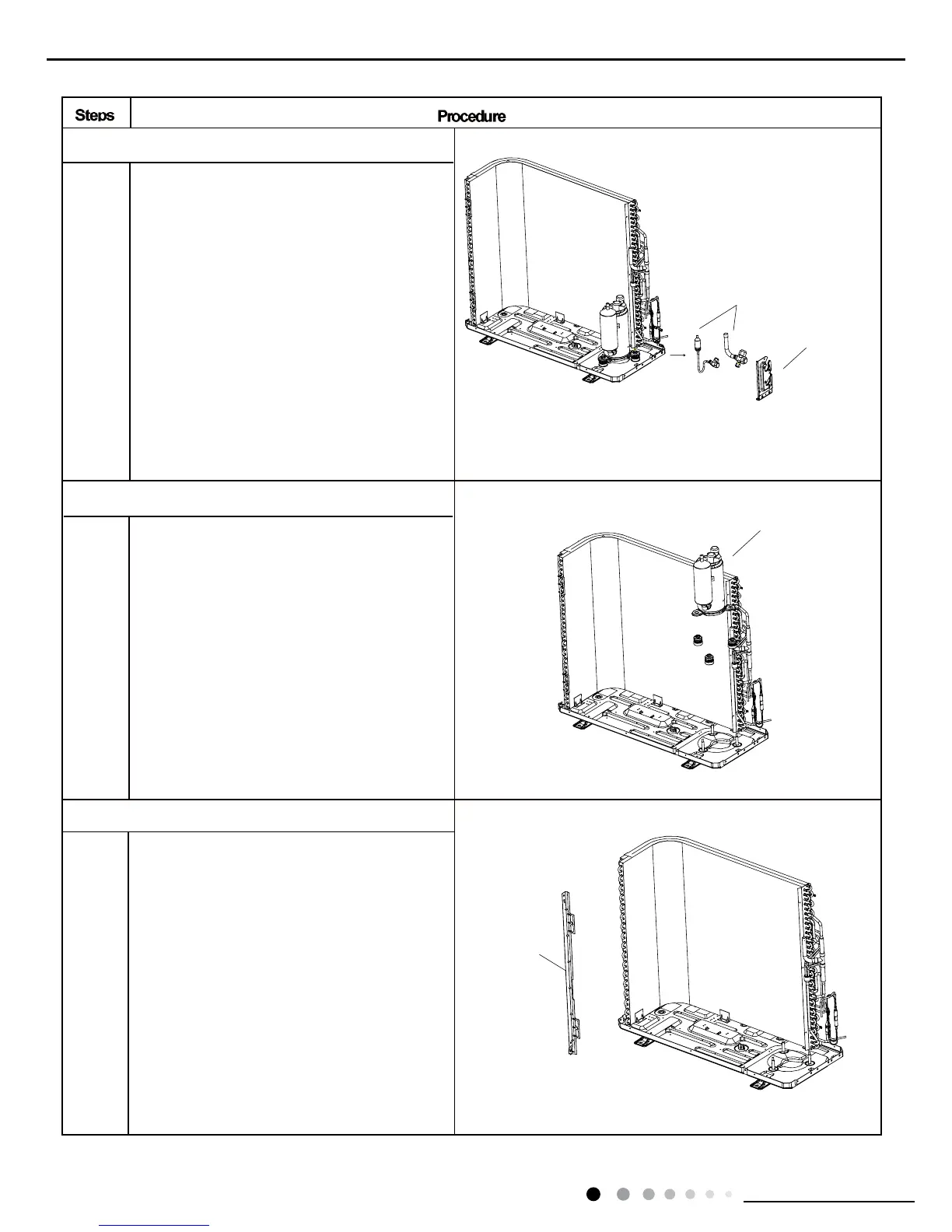 | Steps | Procedure |
|---|---|