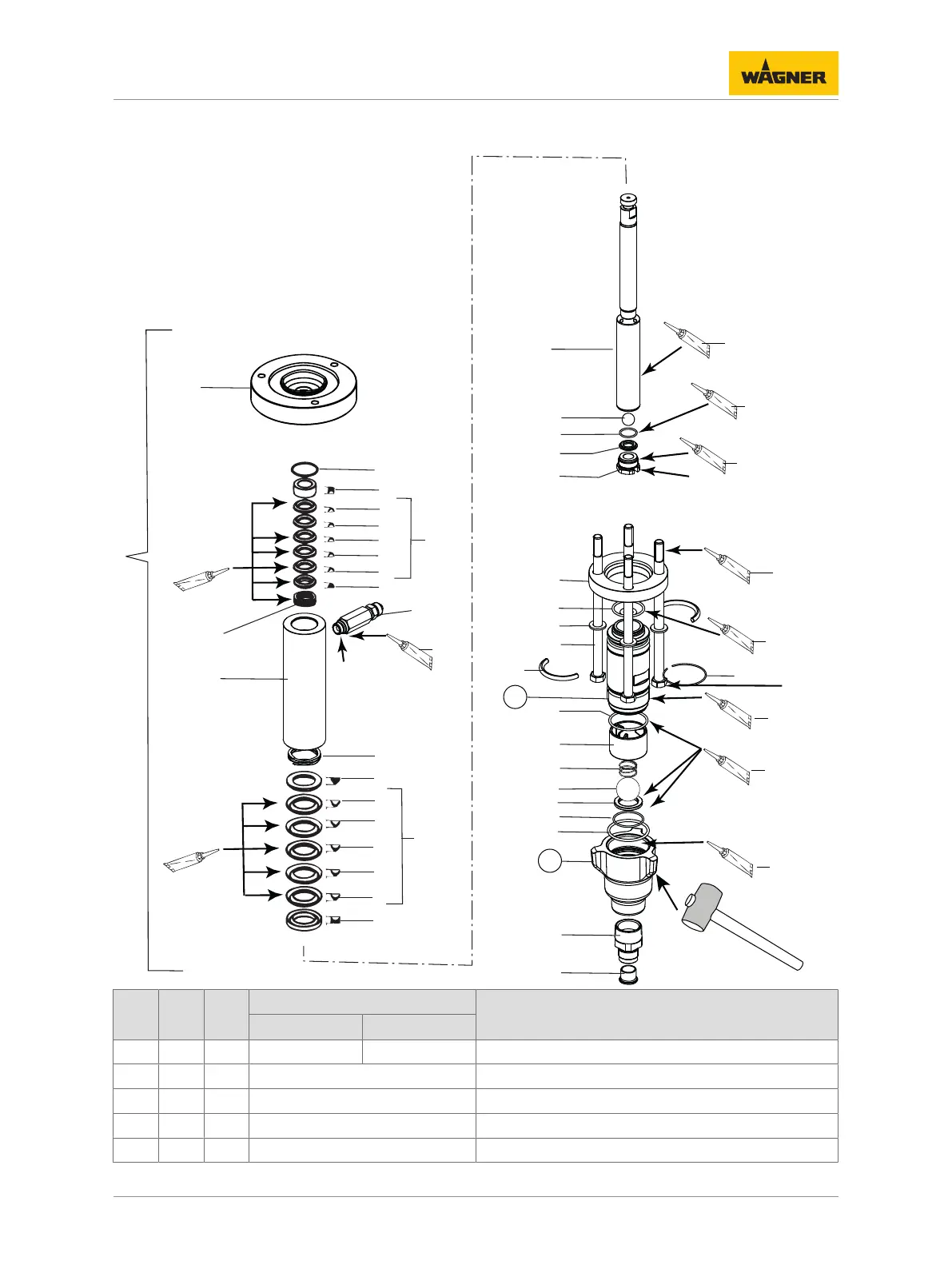 WAGNER